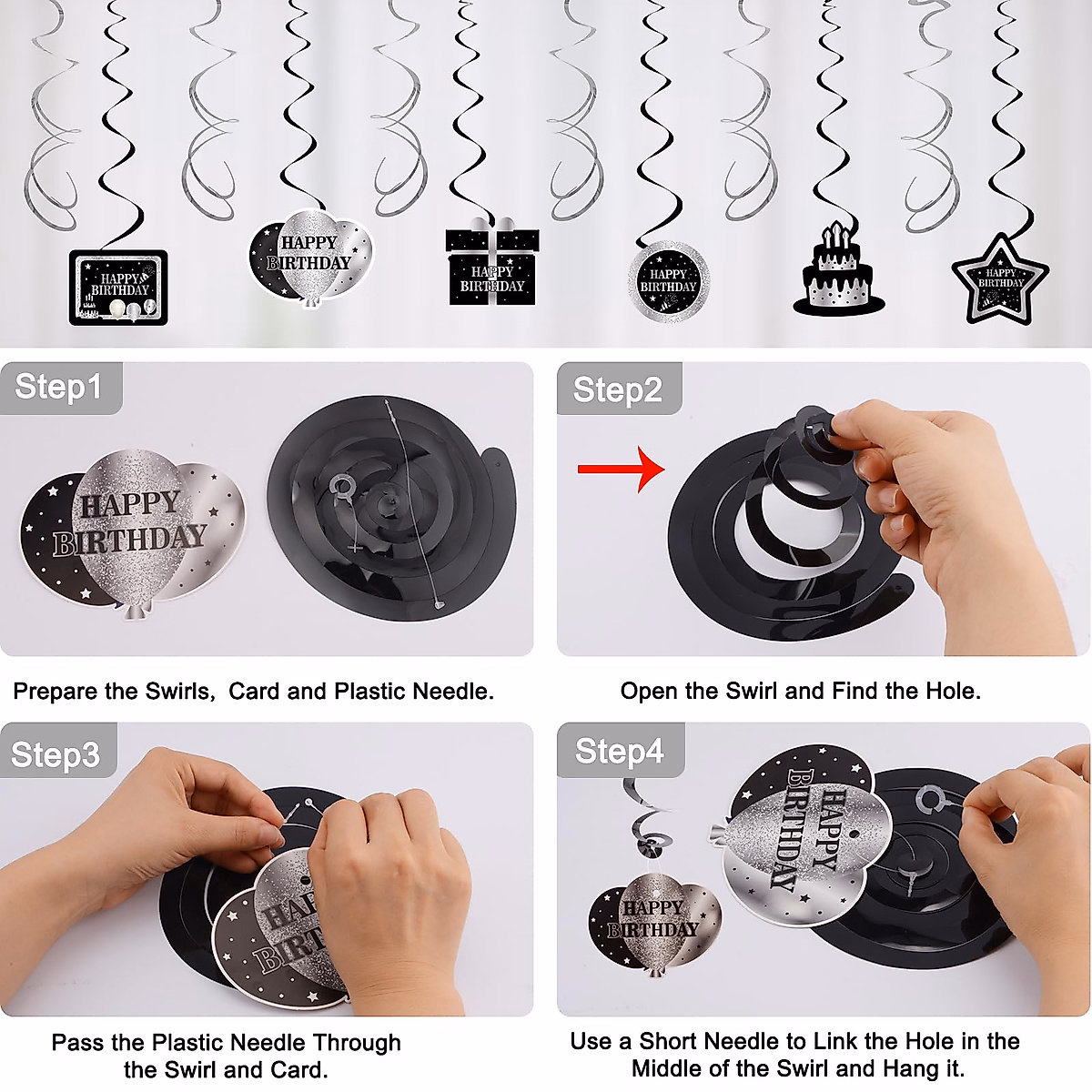 HAPPY BIRTHDAY

HAPPY BIRTHDAY

HAPPY BIRTHDAY

HAPPY BIRTHDAY

HAPPY BIRTHDAY

Step1

HAPPY BIRTHDAY

Prepare the Swirls, Card and Plastic Needle.

Step2

Open the Swirl and Find the Hole.

Step3

HAP BIRT

Pass the Plastic Needle Through the Swirl and Card.

Step4

HAPPY BIRTHDAY

HAPPY BIRTHDAY

Use a Short Needle to Link the Hole in the Middle of the Swirl and Hang it.