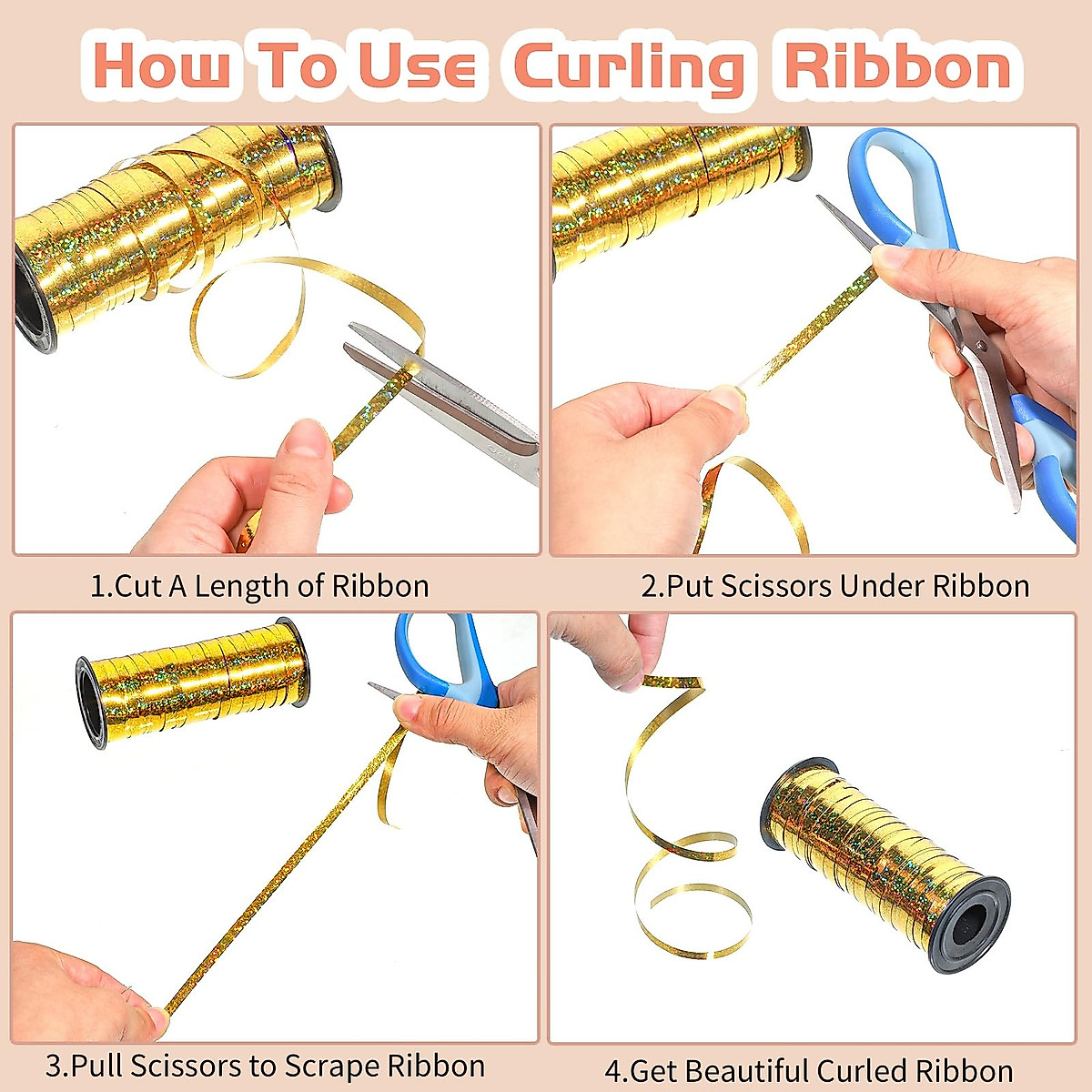 How To Use Curling Ribbon

1.Cut A Length of Ribbon

2.Put Scissors Under Ribbon

3.Pull Scissors to Scrape Ribbon

4.Get Beautiful Curled Ribbon