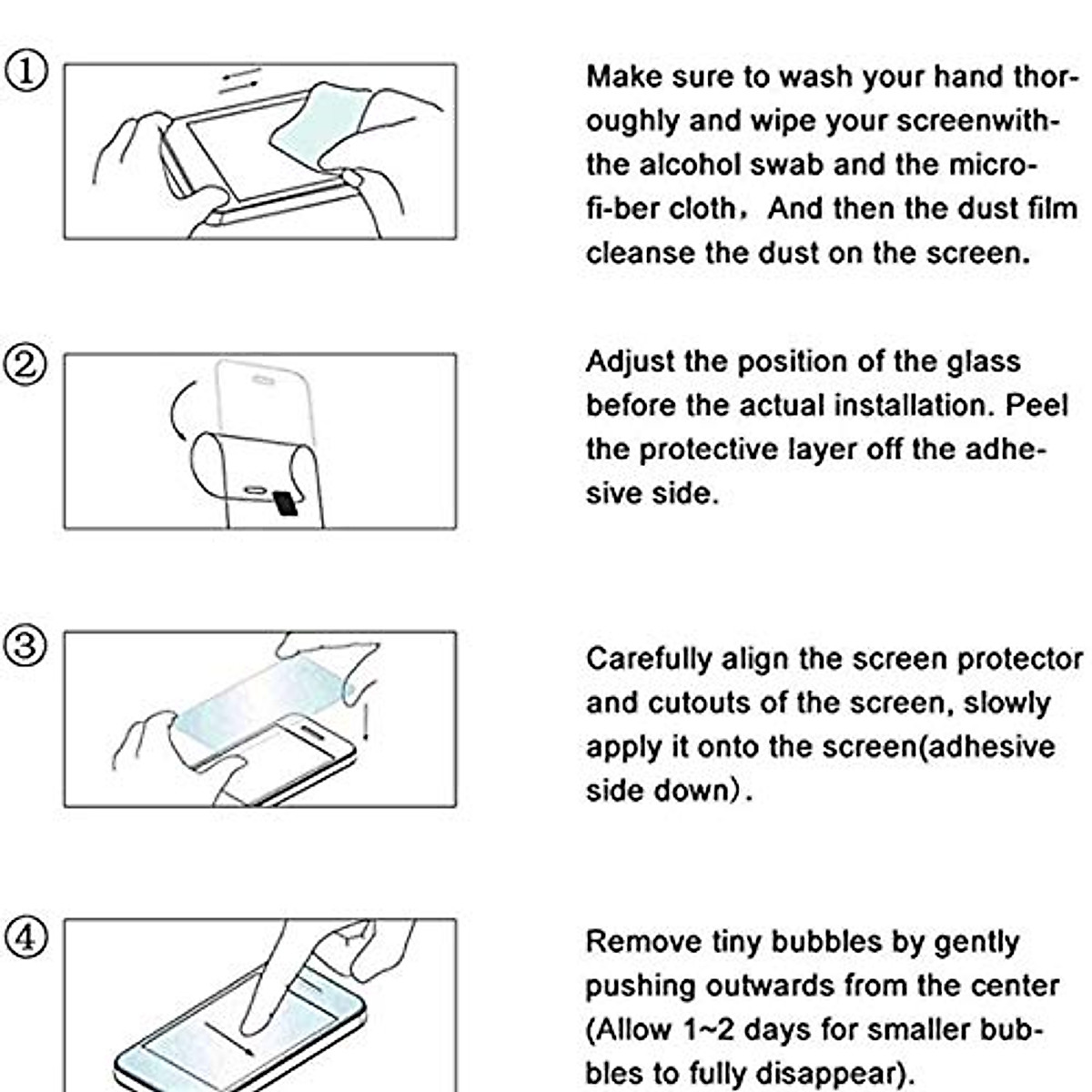 ①

Make sure to wash your hand thoroughly and wipe your screenwith-the alcohol swab and the micro-fi-ber cloth, And then the dust film cleanse the dust on the screen.

②

Adjust the position of the glass before the actual installation. Peel the protective layer off the adhesive side.

③

Carefully align the screen protector and cutouts of the screen, slowly apply it onto the screen(adhesive side down).

④

Remove tiny bubbles by gently pushing outwards from the center (Allow 1~2 days for smaller bubbles to fully disappear).