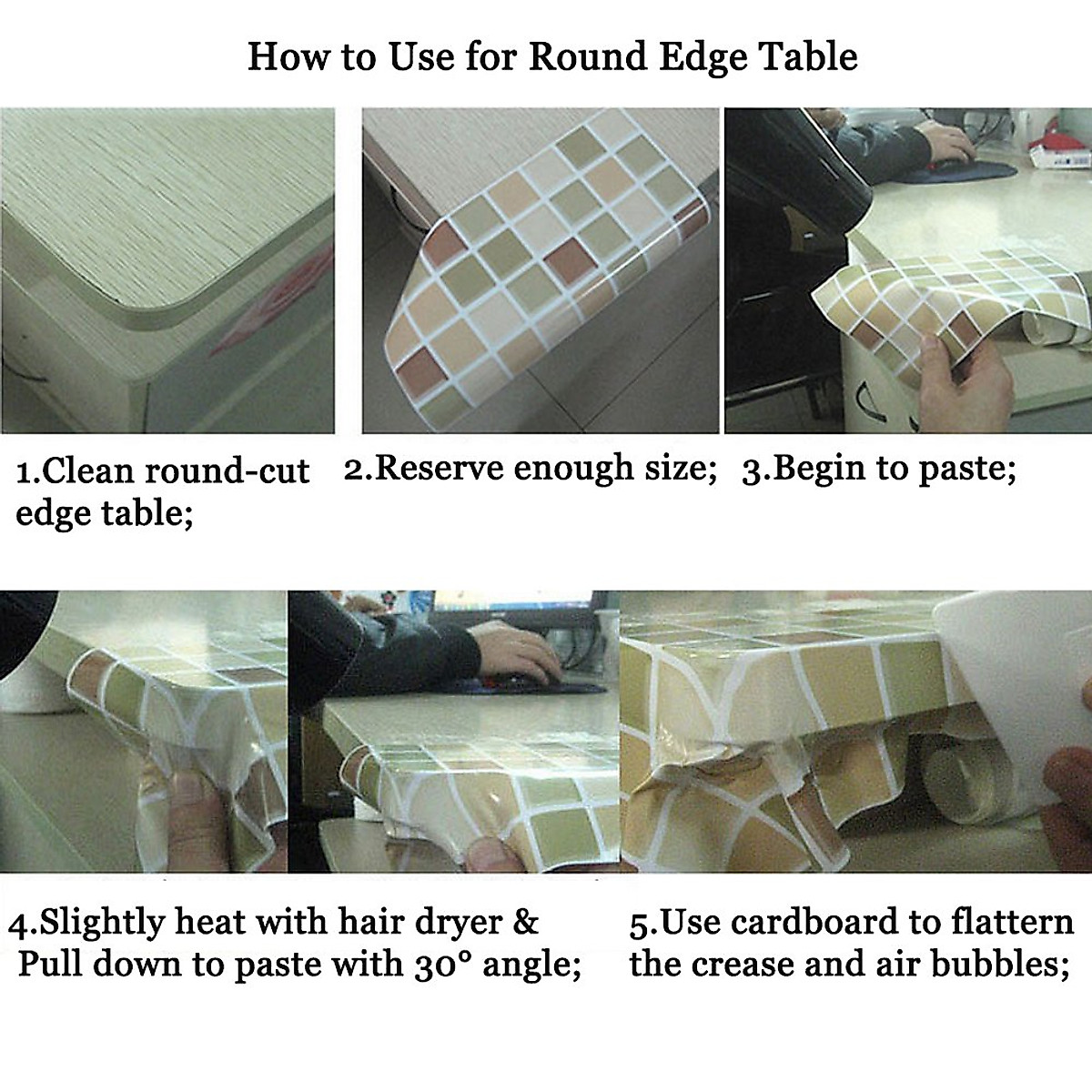 How to Use for Round Edge Table

1.Clean round-cut edge table;

2.Reserve enough size;

3.Begin to paste;

4.Slightly heat with hair dryer & Pull down to paste with 30° angle;

5.Use cardboard to flattern the crease and air bubbles;