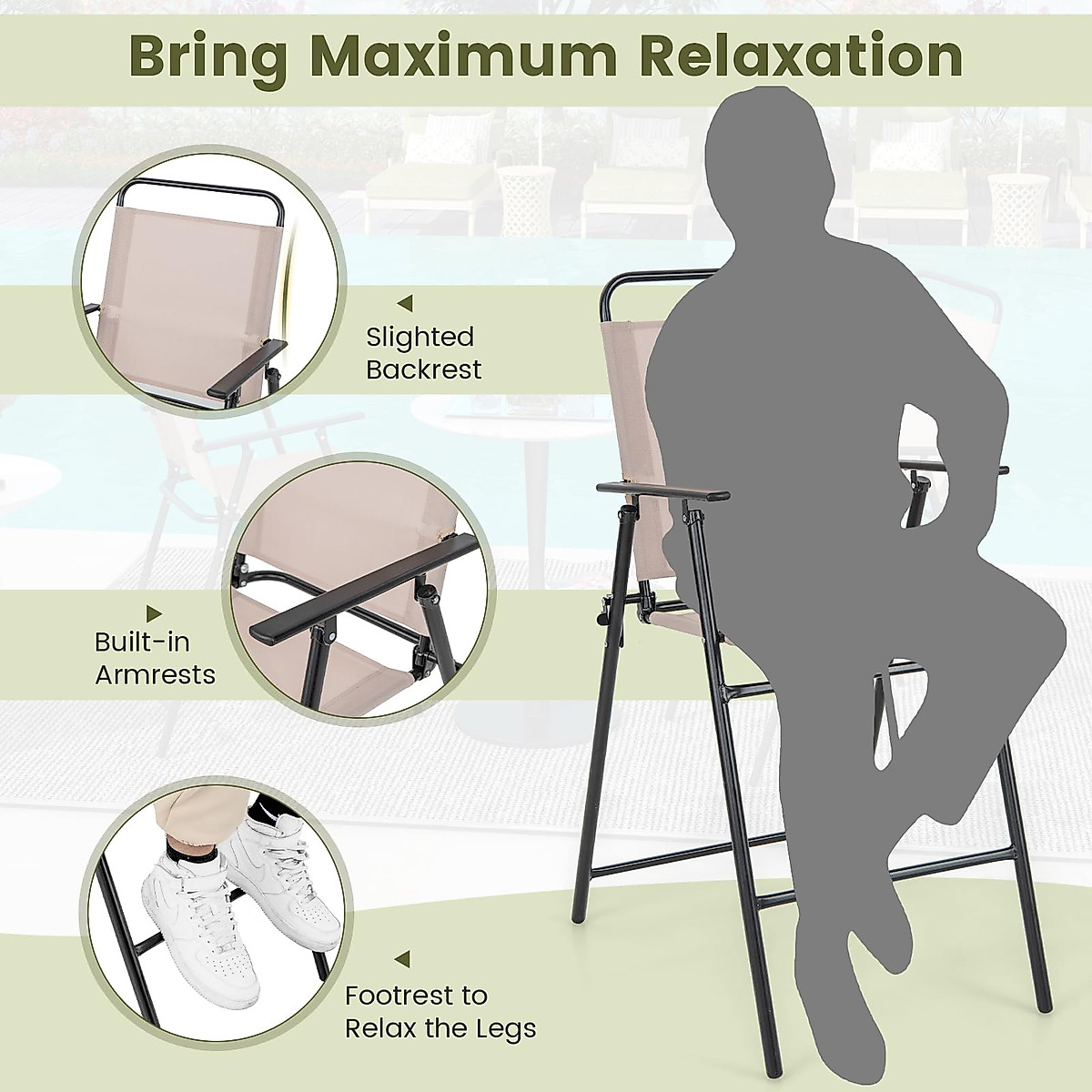 Bring Maximum Relaxation

Slighted Backrest

Built-in Armrests

Footrest to Relax the Legs