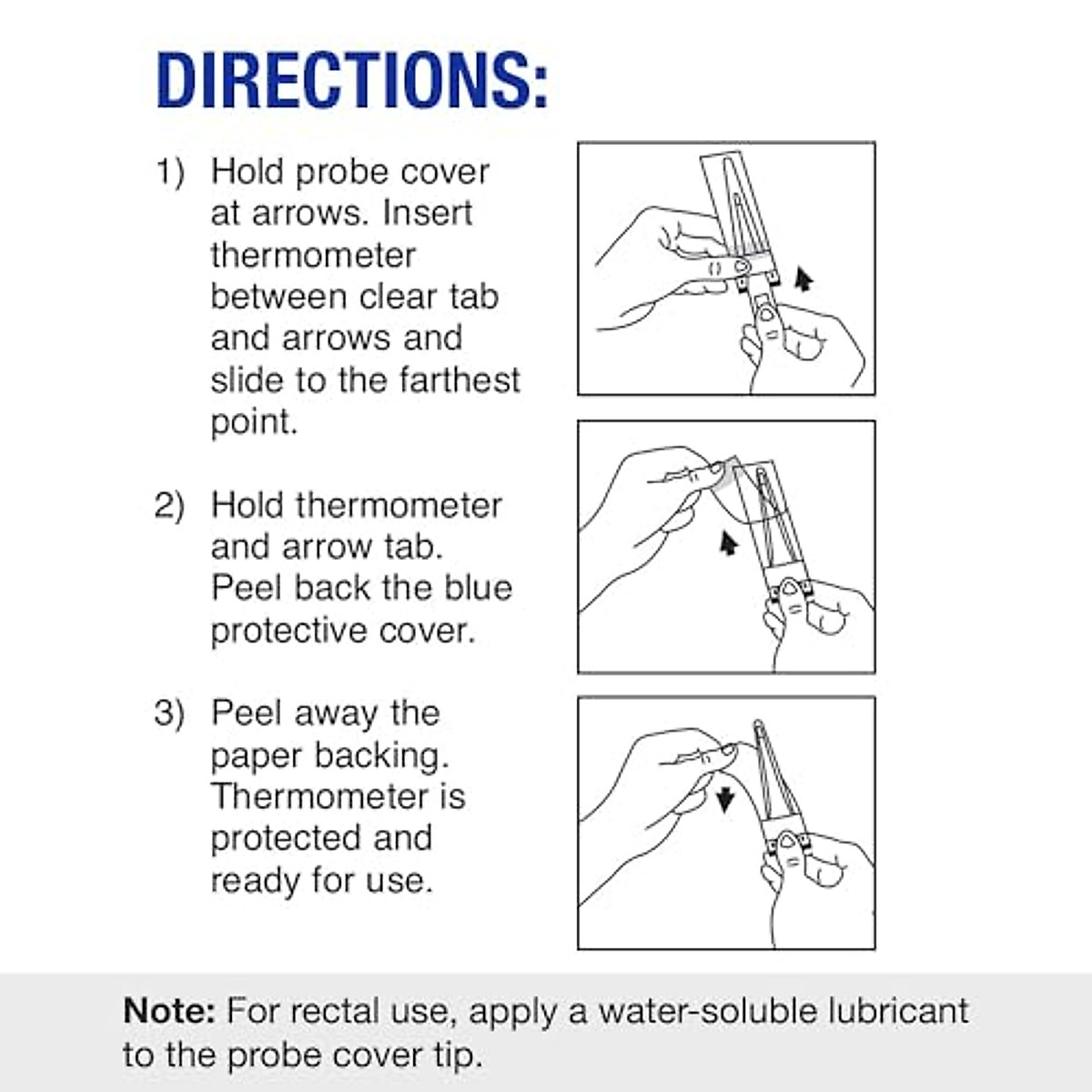 DIRECTIONS:

1) Hold probe cover at arrows. Insert thermometer between clear tab and arrows and slide to the farthest point.

2) Hold thermometer and arrow tab. Peel back the blue protective cover.

3) Peel away the paper backing. Thermometer is protected and ready for use.

Note: For rectal use, apply a water-soluble lubricant to the probe cover tip.