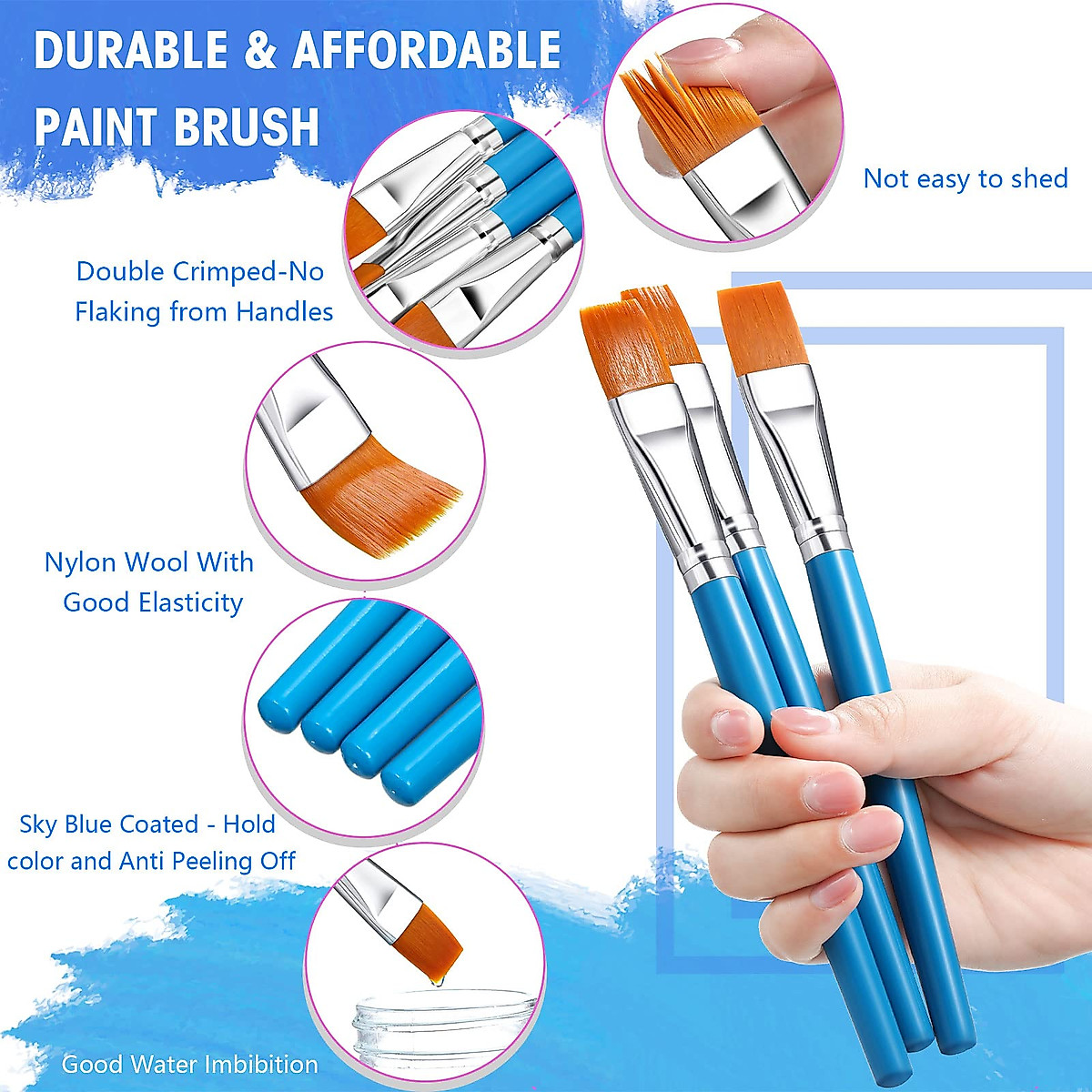 DURABLE & AFFORDABLE PAINT BRUSH

Not easy to shed

Double Crimped-No Flaking from Handles

Nylon Wool With Good Elasticity

Sky Blue Coated - Hold color and Anti Peeling Off

Good Water Imbibition