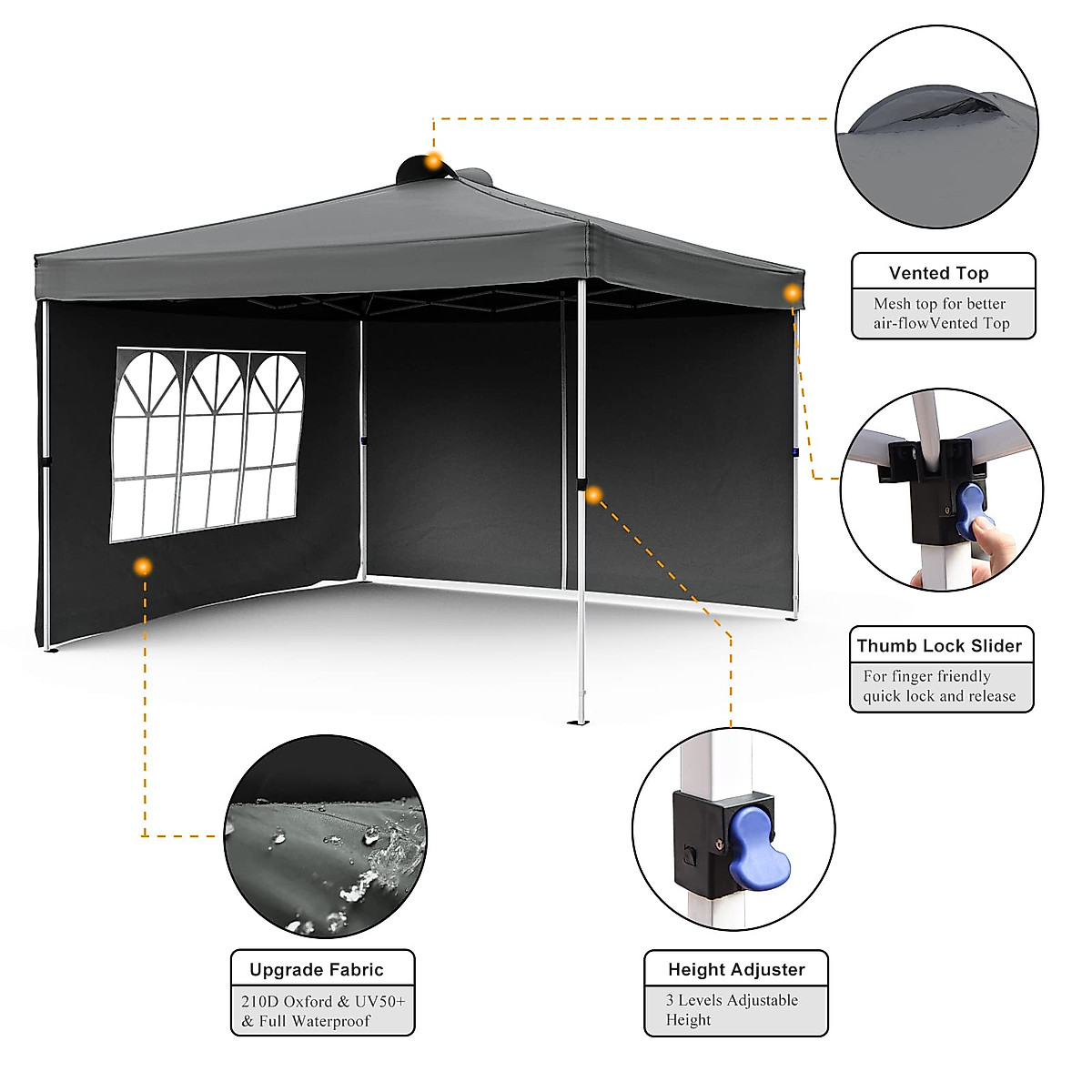 Vented Top
Mesh top for better air-flowVented Top

Thumb Lock Slider
For finger friendly quick lock and release

Upgrade Fabric
210D Oxford & UV50+ & Full Waterproof

Height Adjuster
3 Levels Adjustable Height