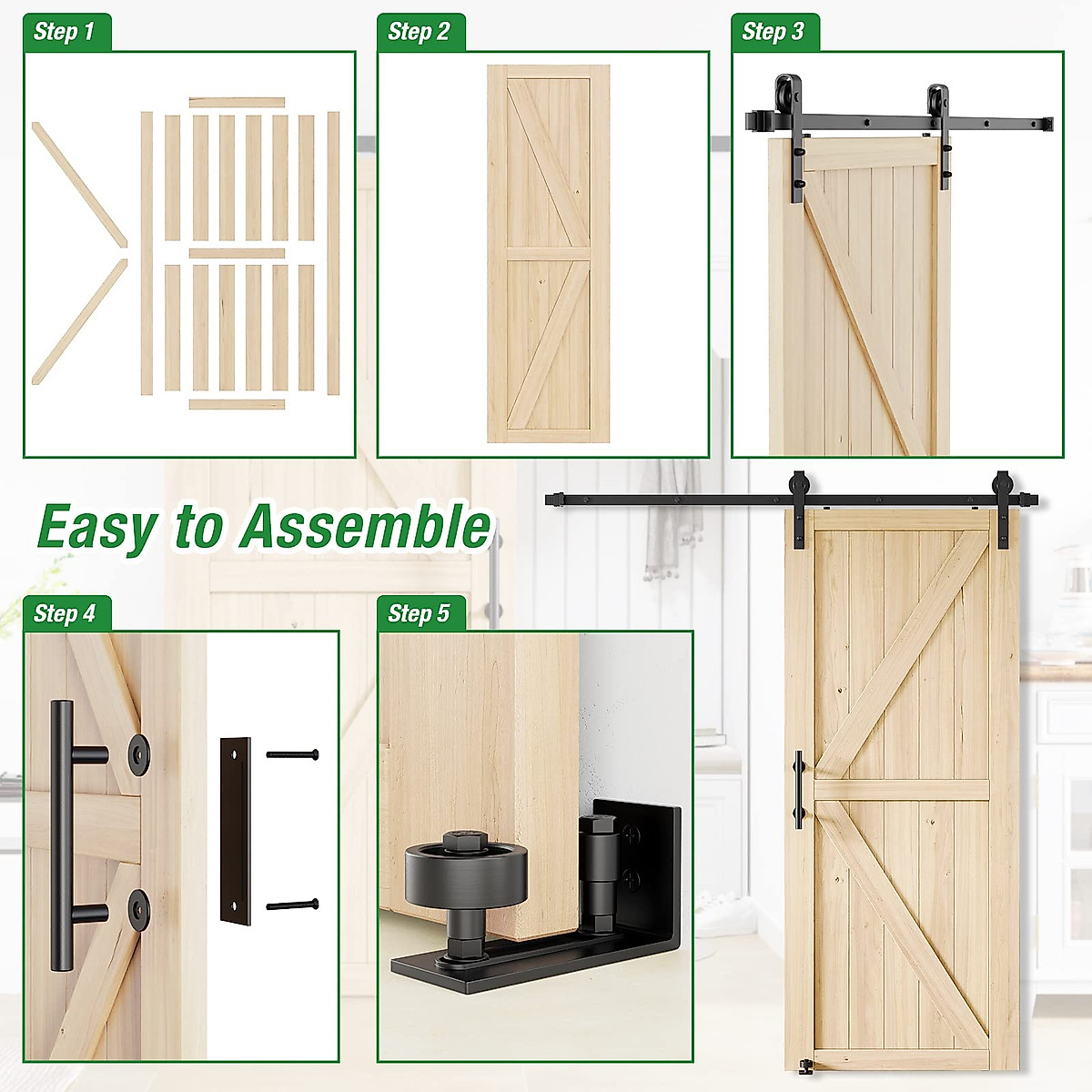 Step 1

Step 2

Step 3

Easy to Assemble

Step 4

Step 5