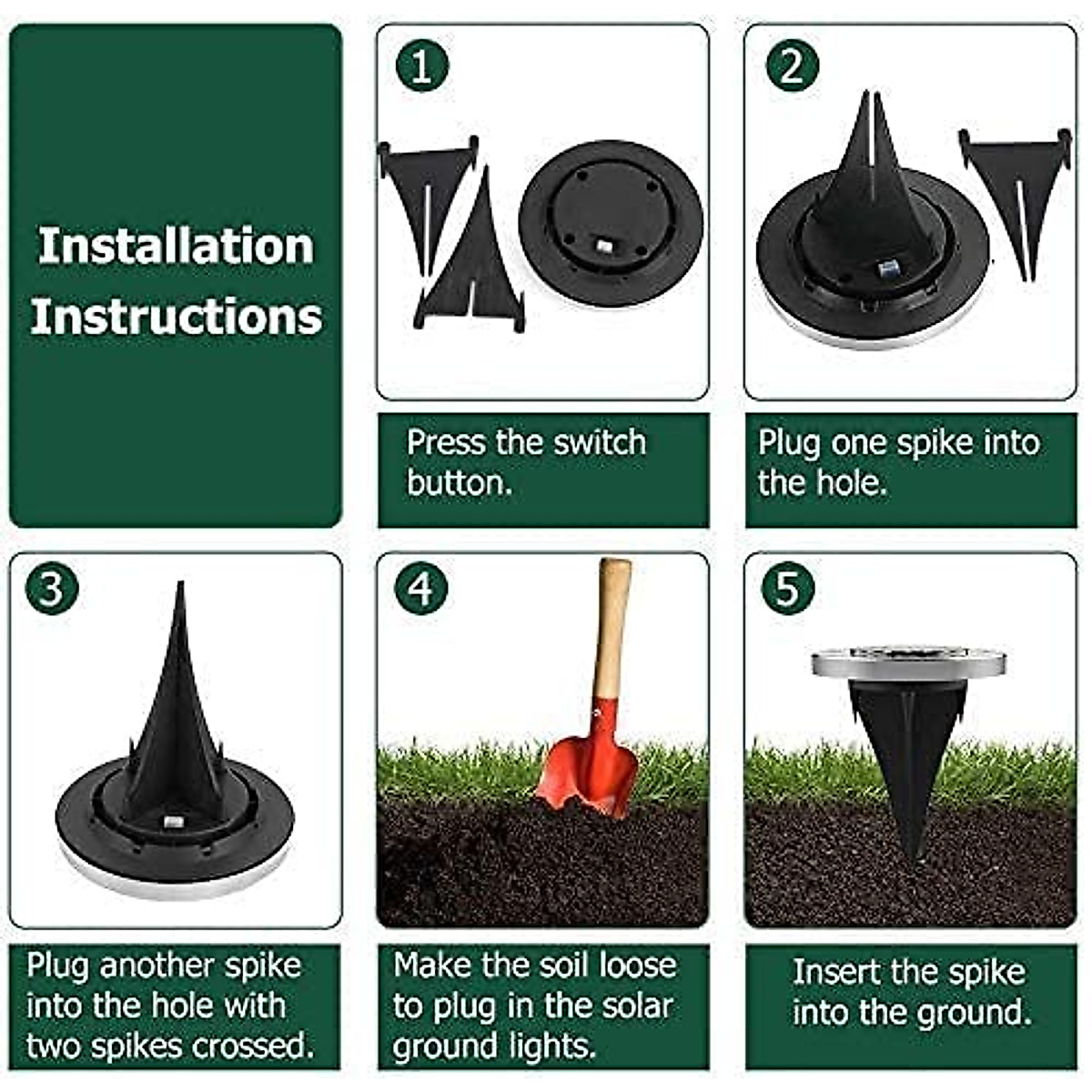 Installation Instructions

1

Press the switch button.

2

Plug one spike into the hole.

3

Plug another spike into the hole with two spikes crossed.

4

Make the soil loose to plug in the solar ground lights.

5

Insert the spike into the ground.