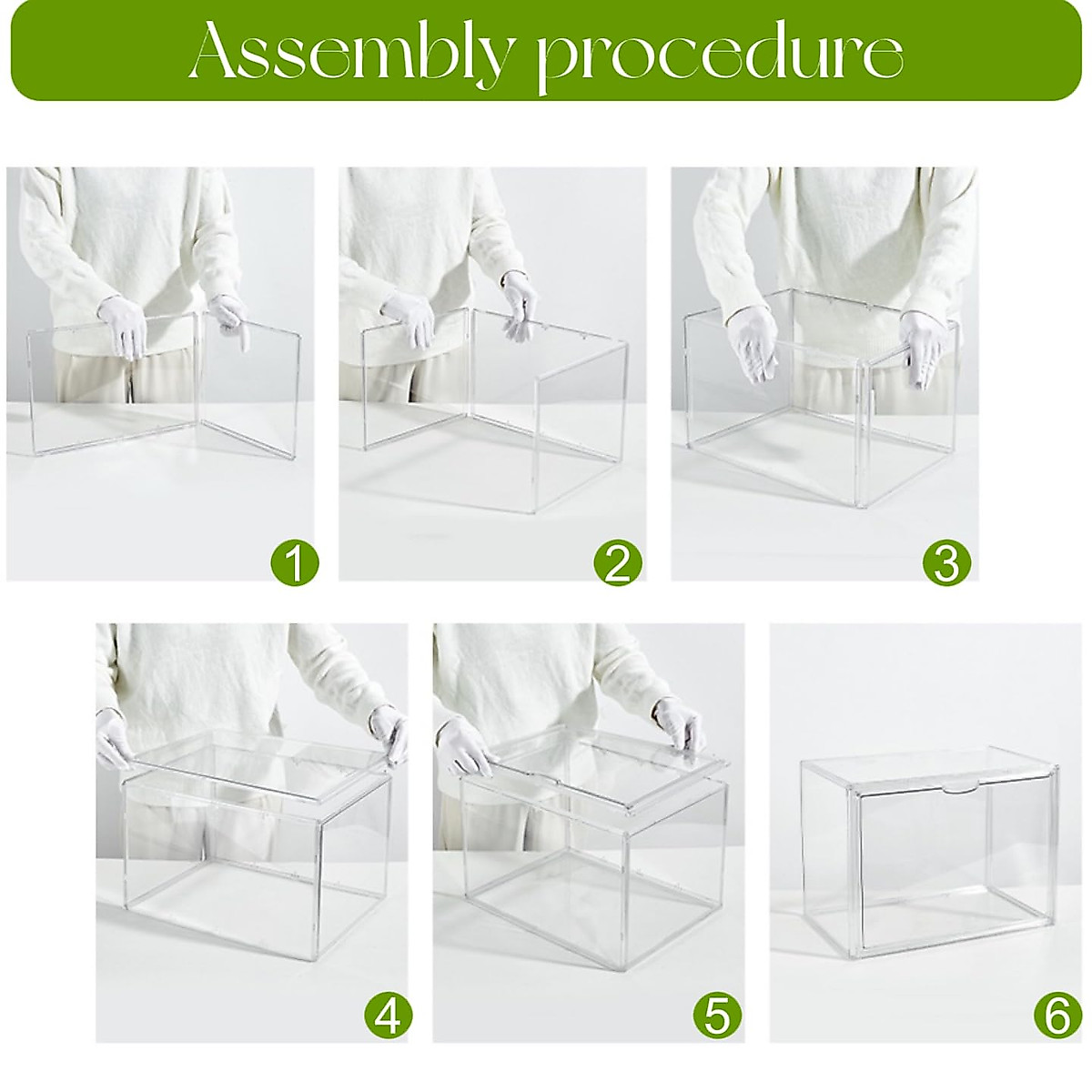 Assembly procedure

1

2

3

4

5

6