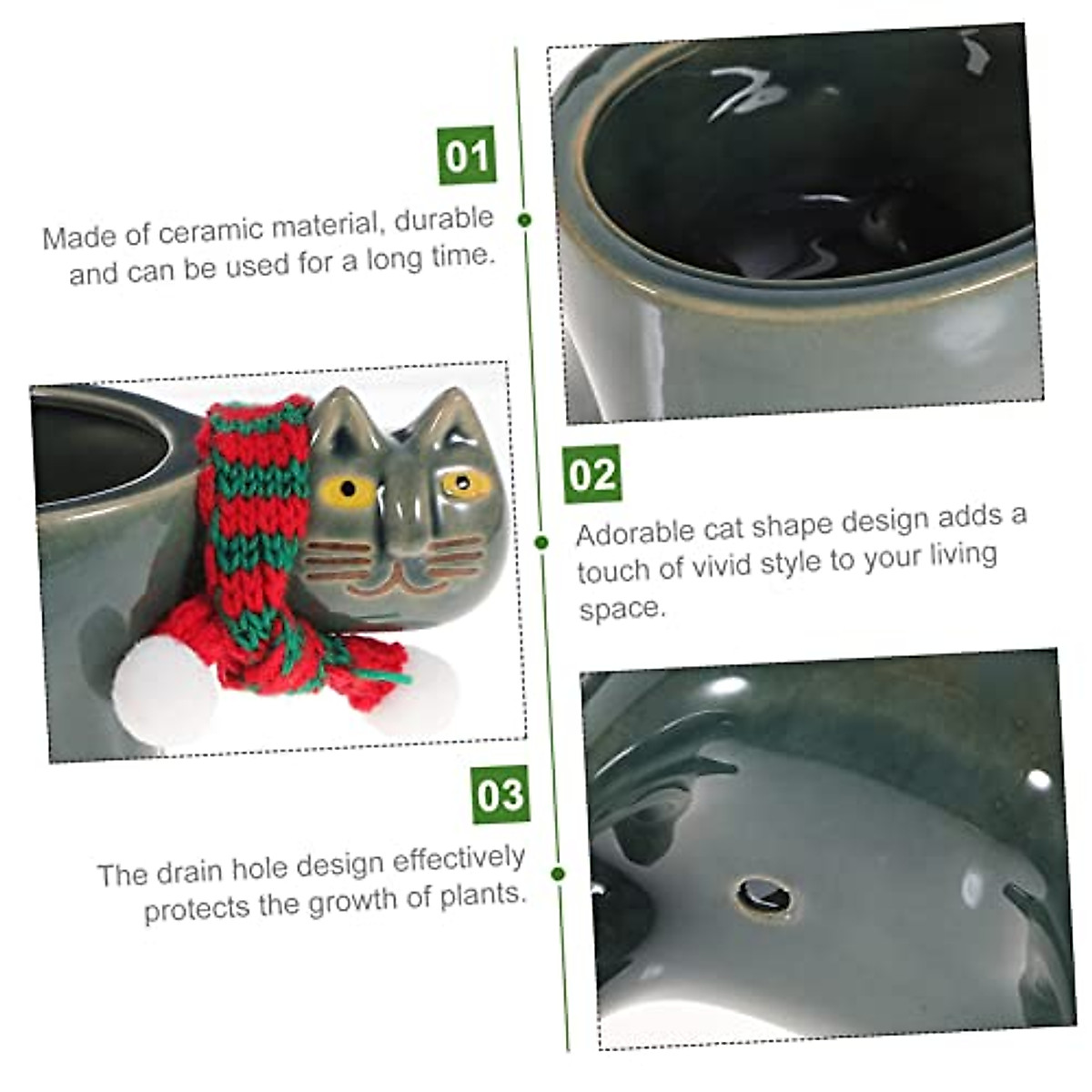 01

Made of ceramic material, durable and can be used for a long time.

02

Adorable cat shape design adds a touch of vivid style to your living space.

03

The drain hole design effectively protects the growth of plants.