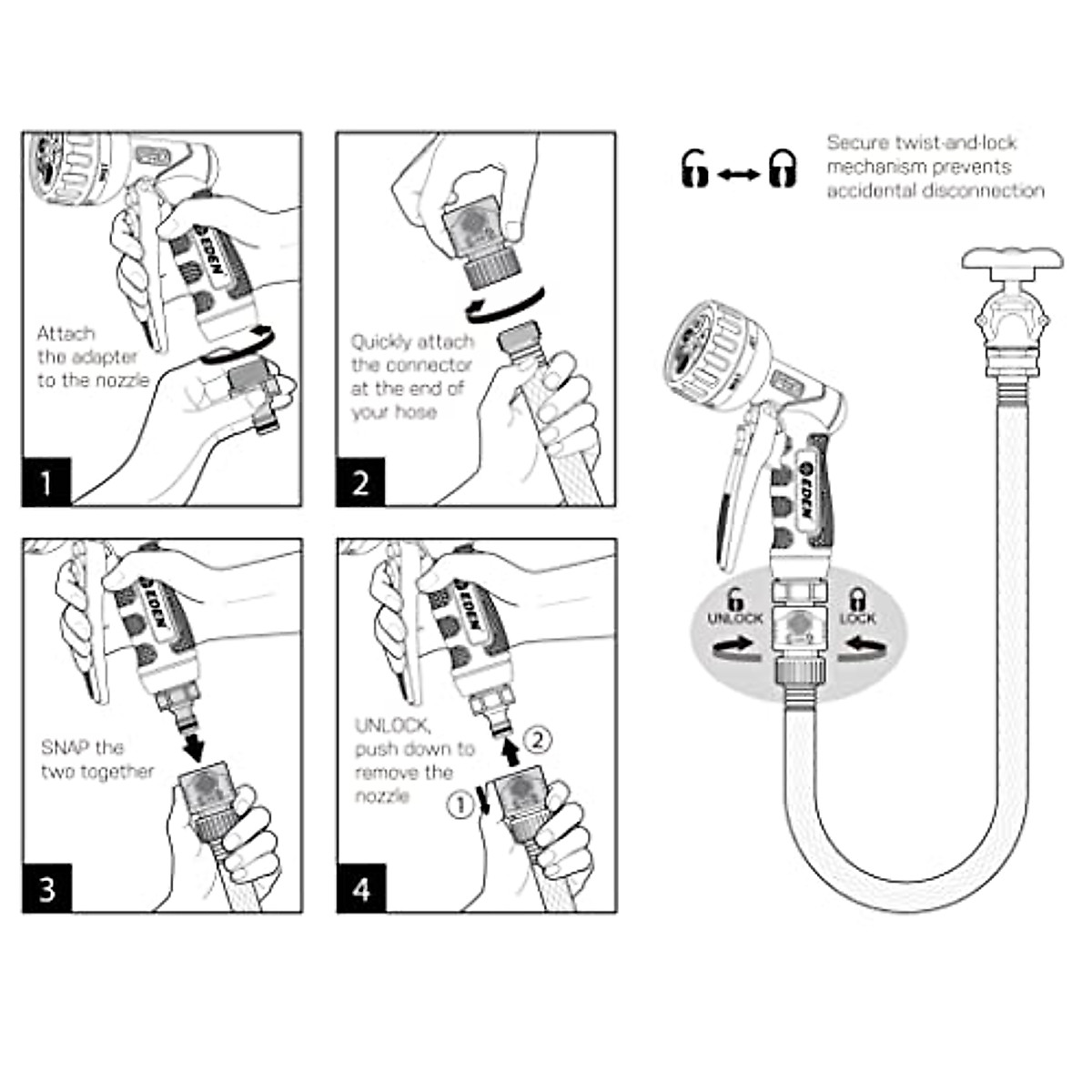 EDEN

Attach the adapter to the nozzle

1

Quickly attach the connector at the end of your hose

2

EDEN

SNAP the two together

3

EDEN

UNLOCK, push down to remove the nozzle

② ①

4

Secure twist-and-lock mechanism prevents accidental disconnection

EDEN

UNLOCK

LOCK