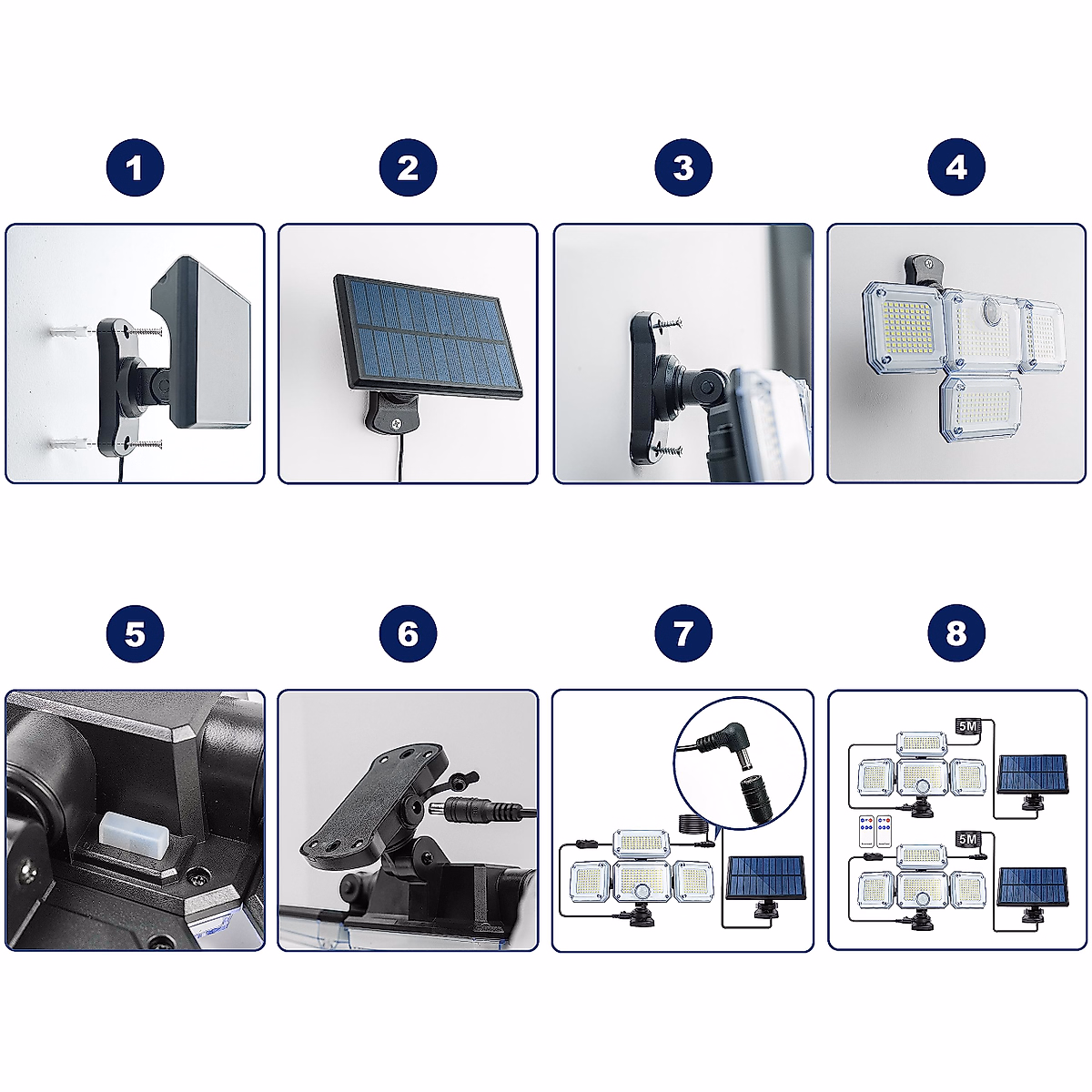 1

2

3

4

5

6

7

8

5M

5M