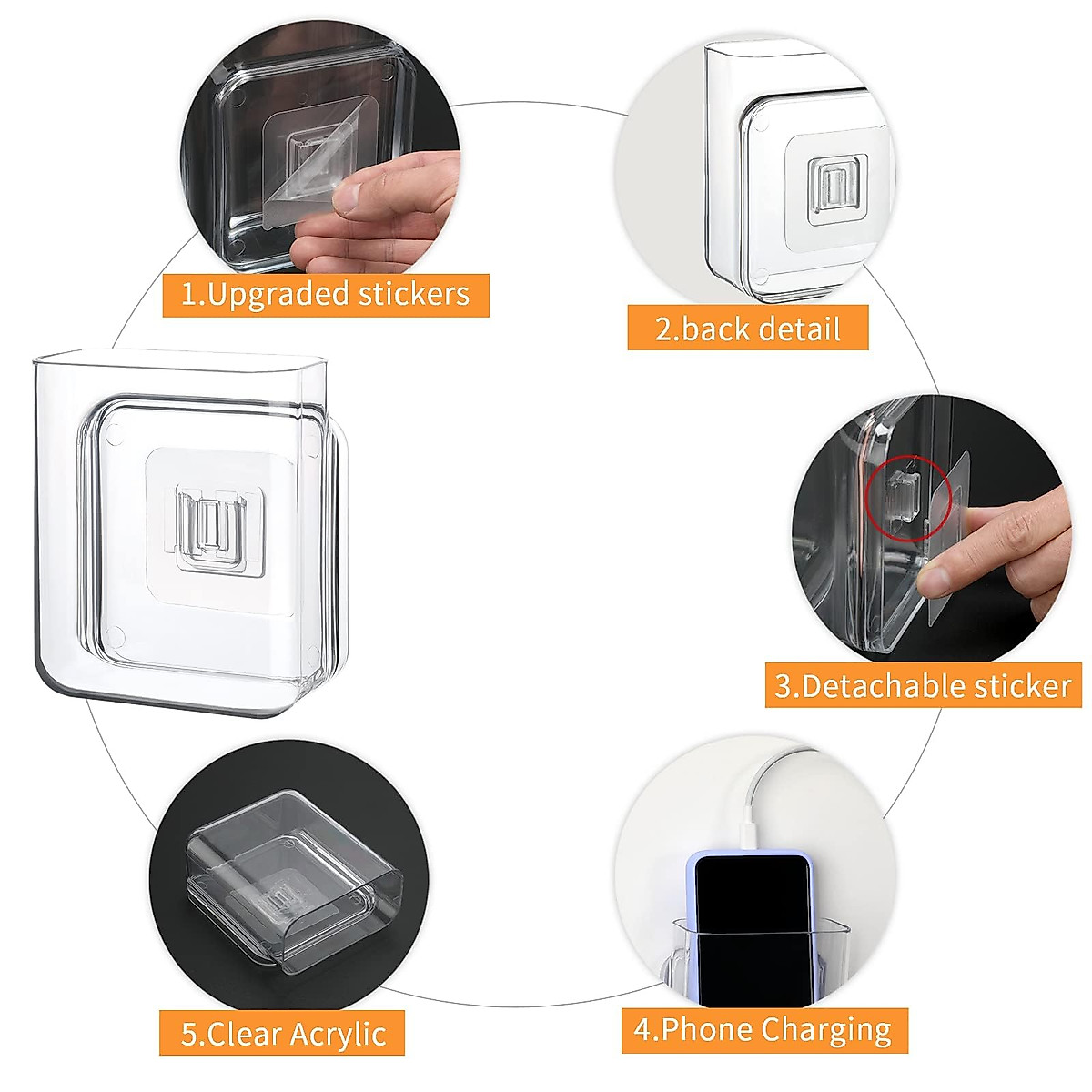 1.Upgraded stickers

2.back detail

3.Detachable sticker

4.Phone Charging

5.Clear Acrylic