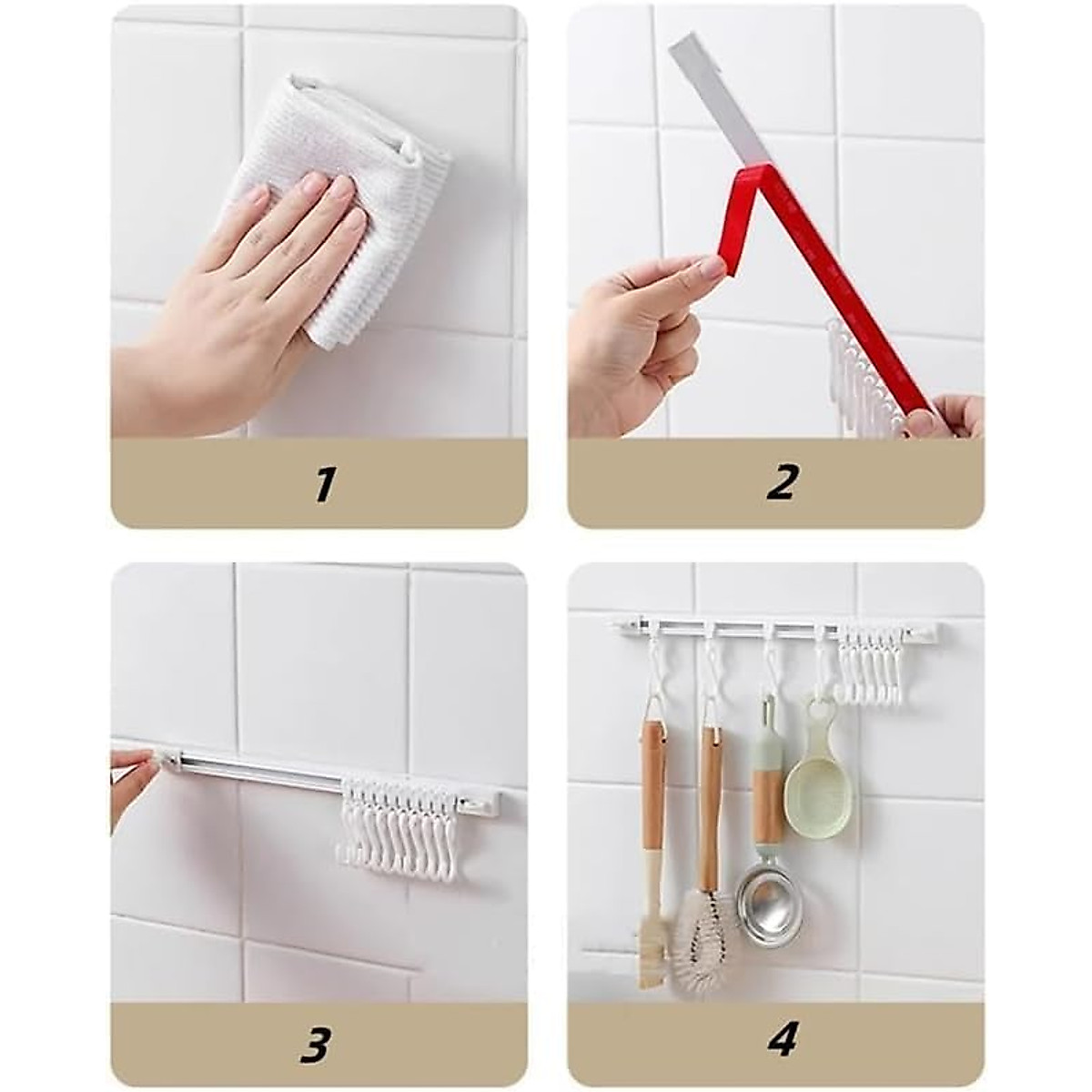 1

2

3

4