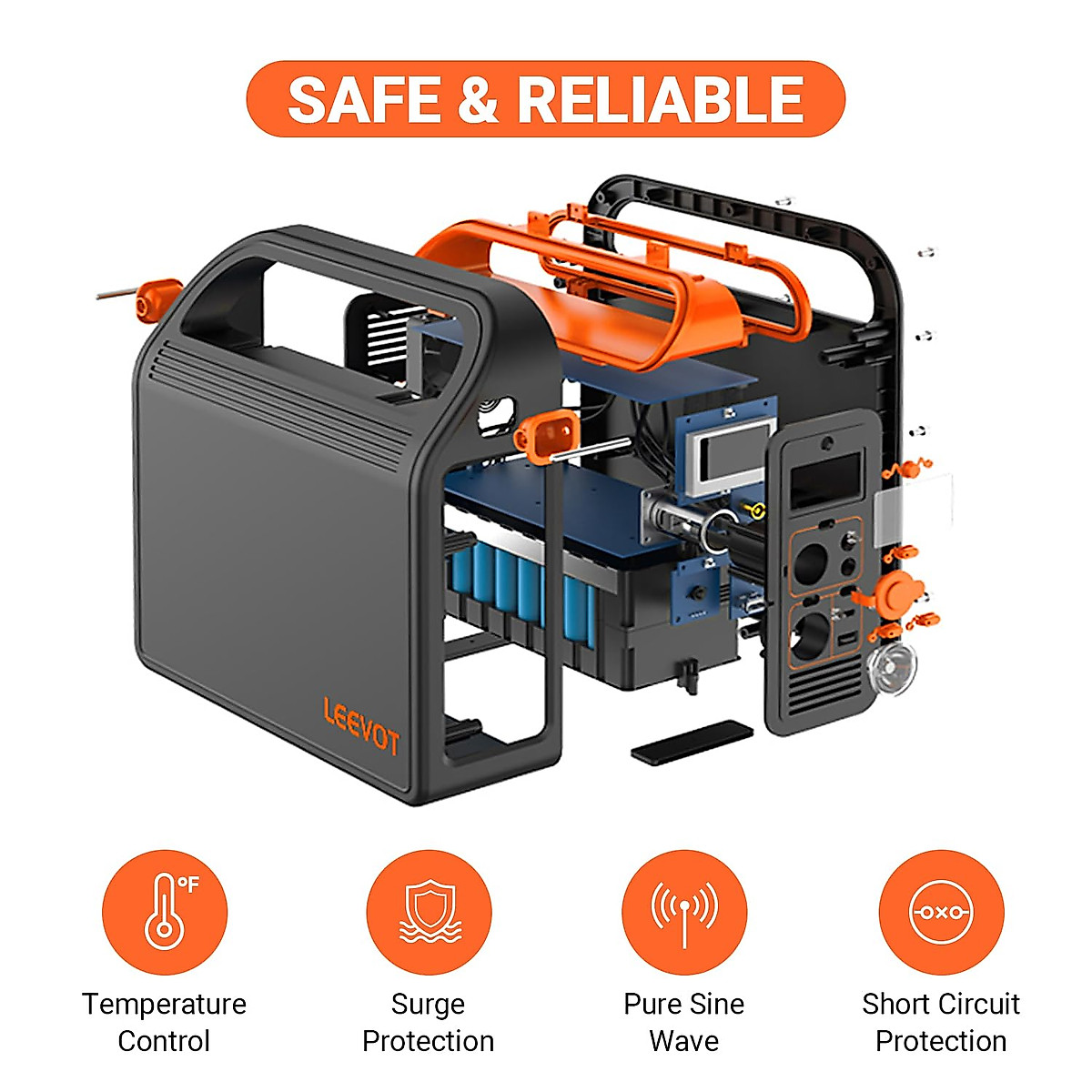 SAFE & RELIABLE

LEEVOT

°F

Temperature Control

Surge Protection

Pure Sine Wave

Short Circuit Protection