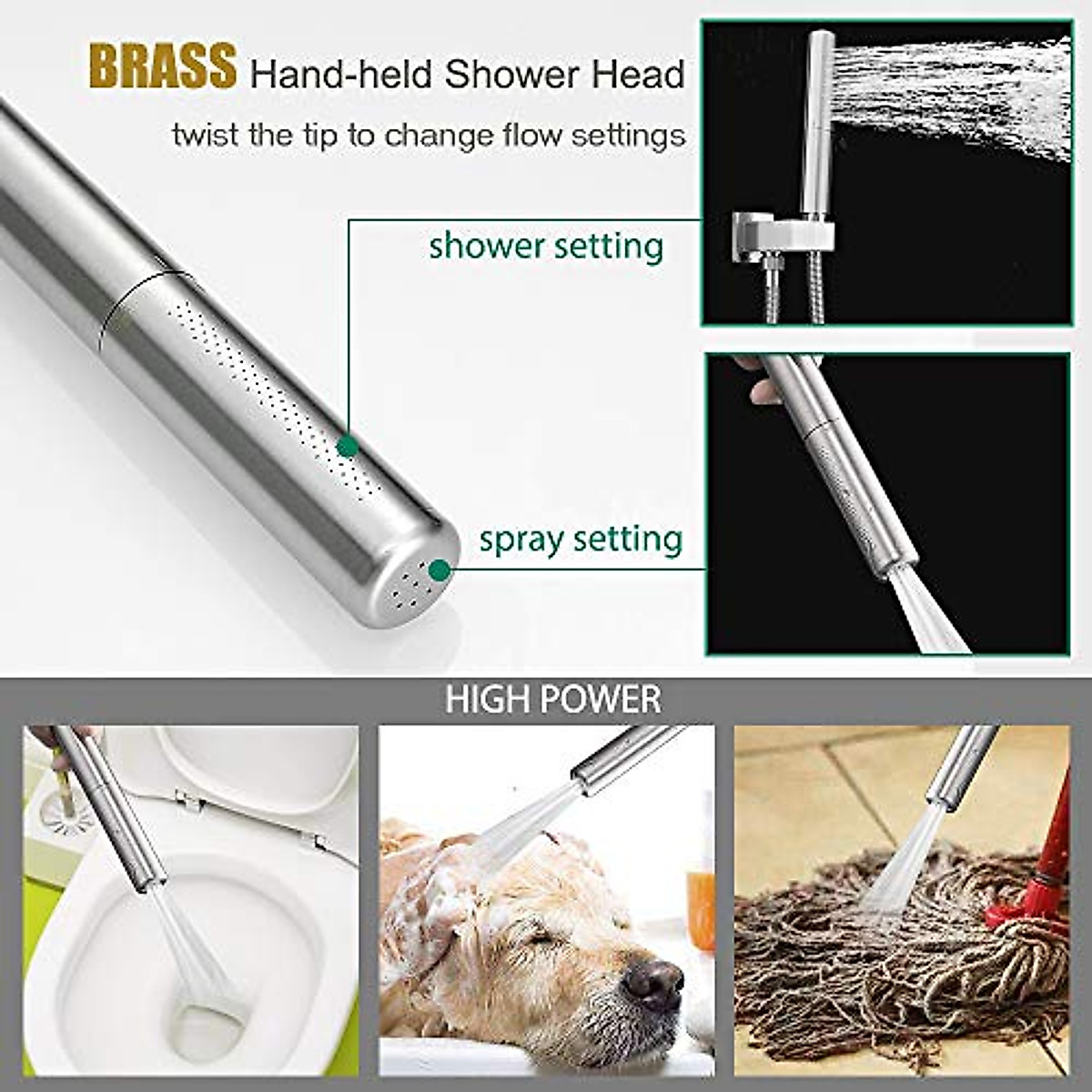 BRASS Hand-held Shower Head
twist the tip to change flow settings

shower setting

spray setting

HIGH POWER