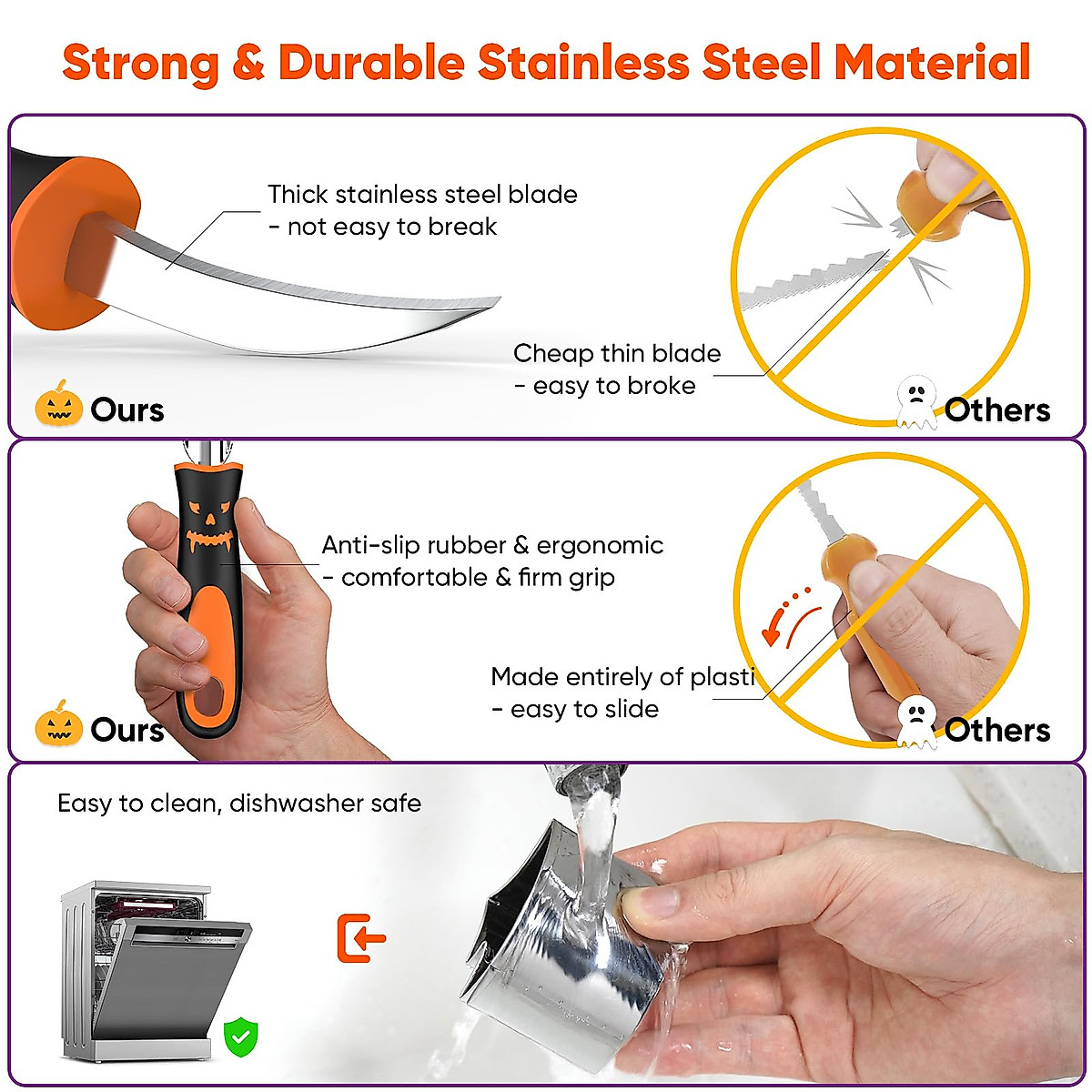 Strong & Durable Stainless Steel Material

Thick stainless steel blade
- not easy to break

Cheap thin blade
- easy to broke

Ours

Others

Anti-slip rubber & ergonomic
- comfortable & firm grip

Made entirely of plasti
- easy to slide

Ours

Others

Easy to clean, dishwasher safe