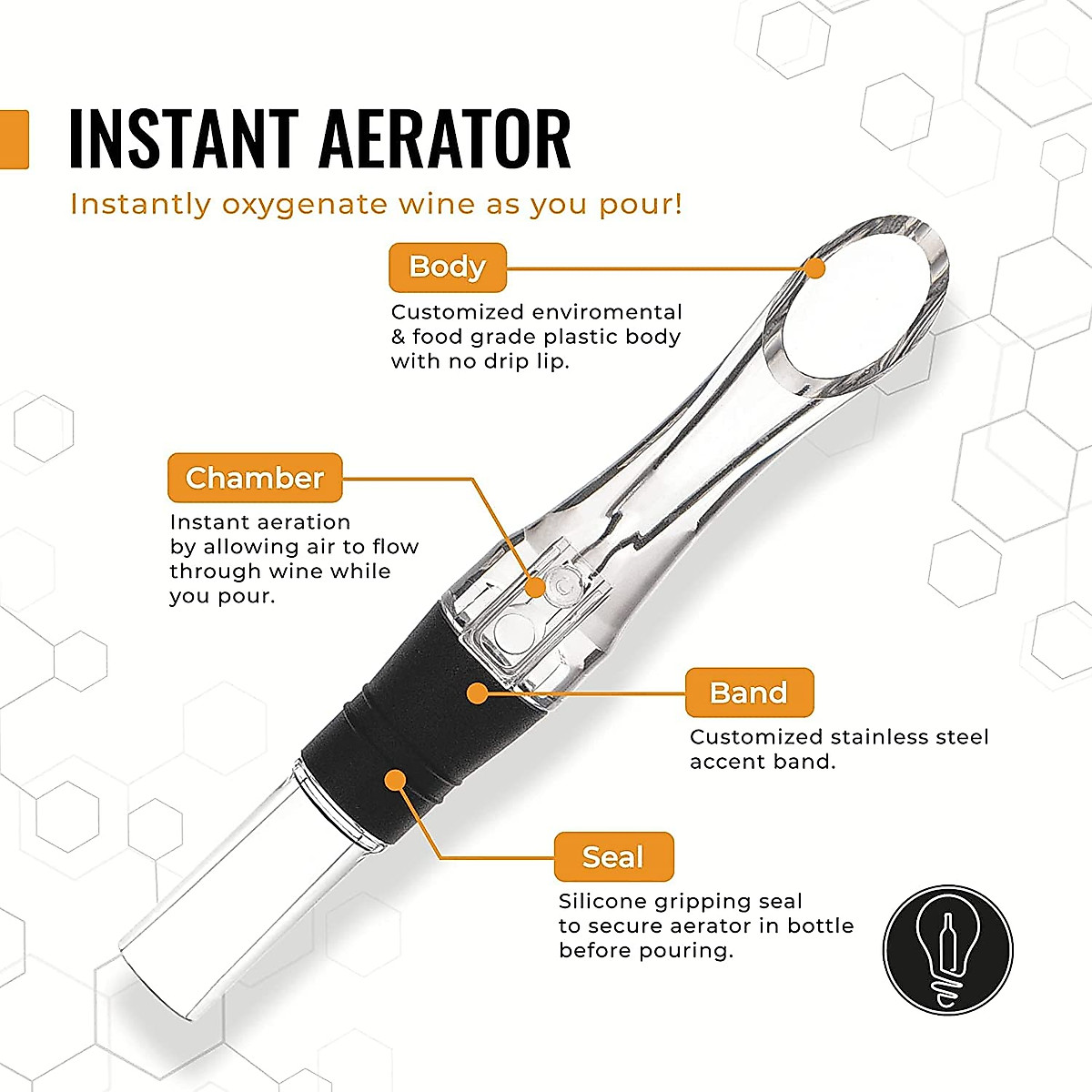 INSTANT AERATOR

Instantly oxygenate wine as you pour!

Body

Customized enviromental & food grade plastic body with no drip lip.

Chamber

Instant aeration by allowing air to flow through wine while you pour.

Band

Customized stainless steel accent band.

Seal

Silicone gripping seal to secure aerator in bottle before pouring.