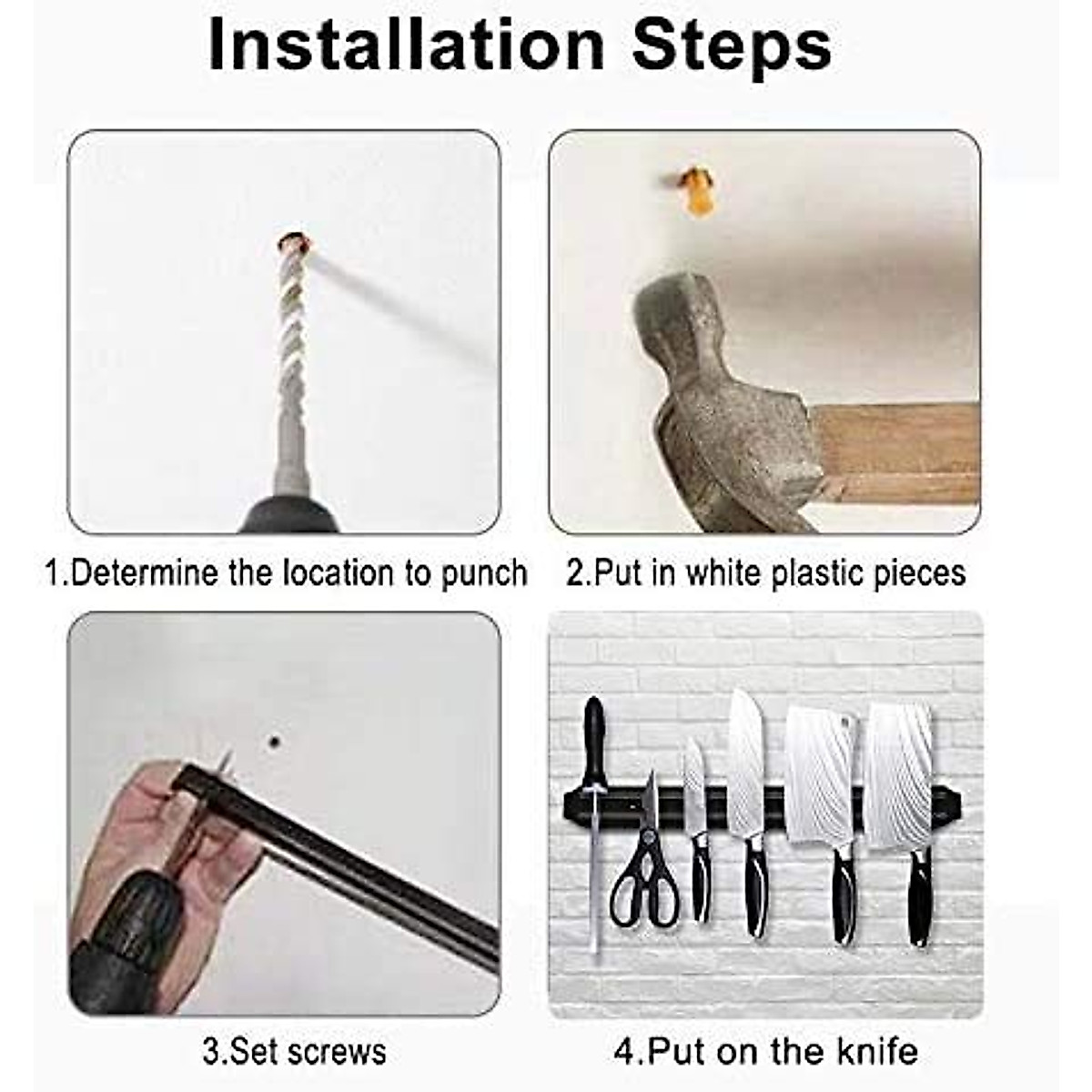 Installation Steps

1.Determine the location to punch

2.Put in white plastic pieces

3.Set screws

4.Put on the knife