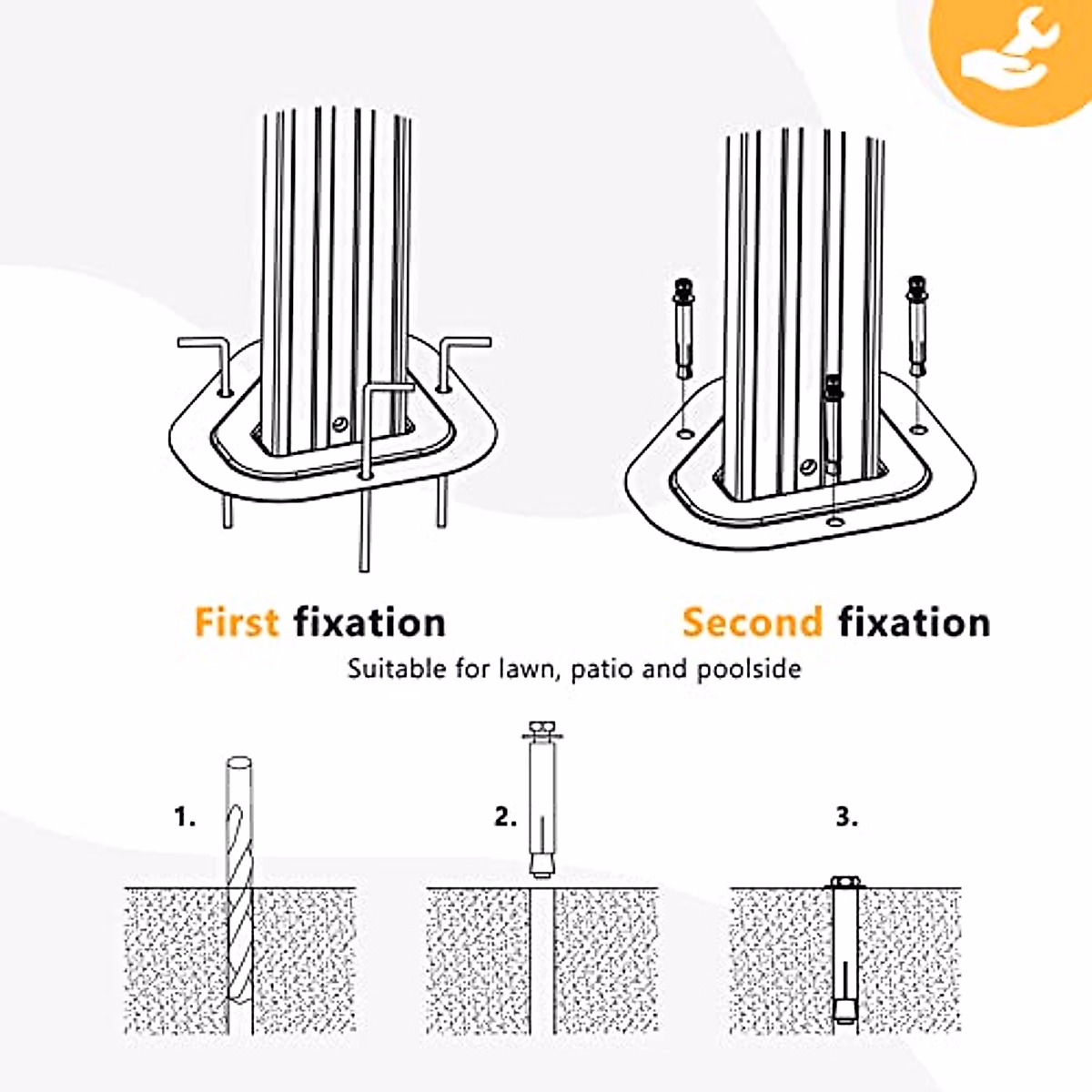 First fixation

Second fixation

Suitable for lawn, patio and poolside

1.

2.

3.