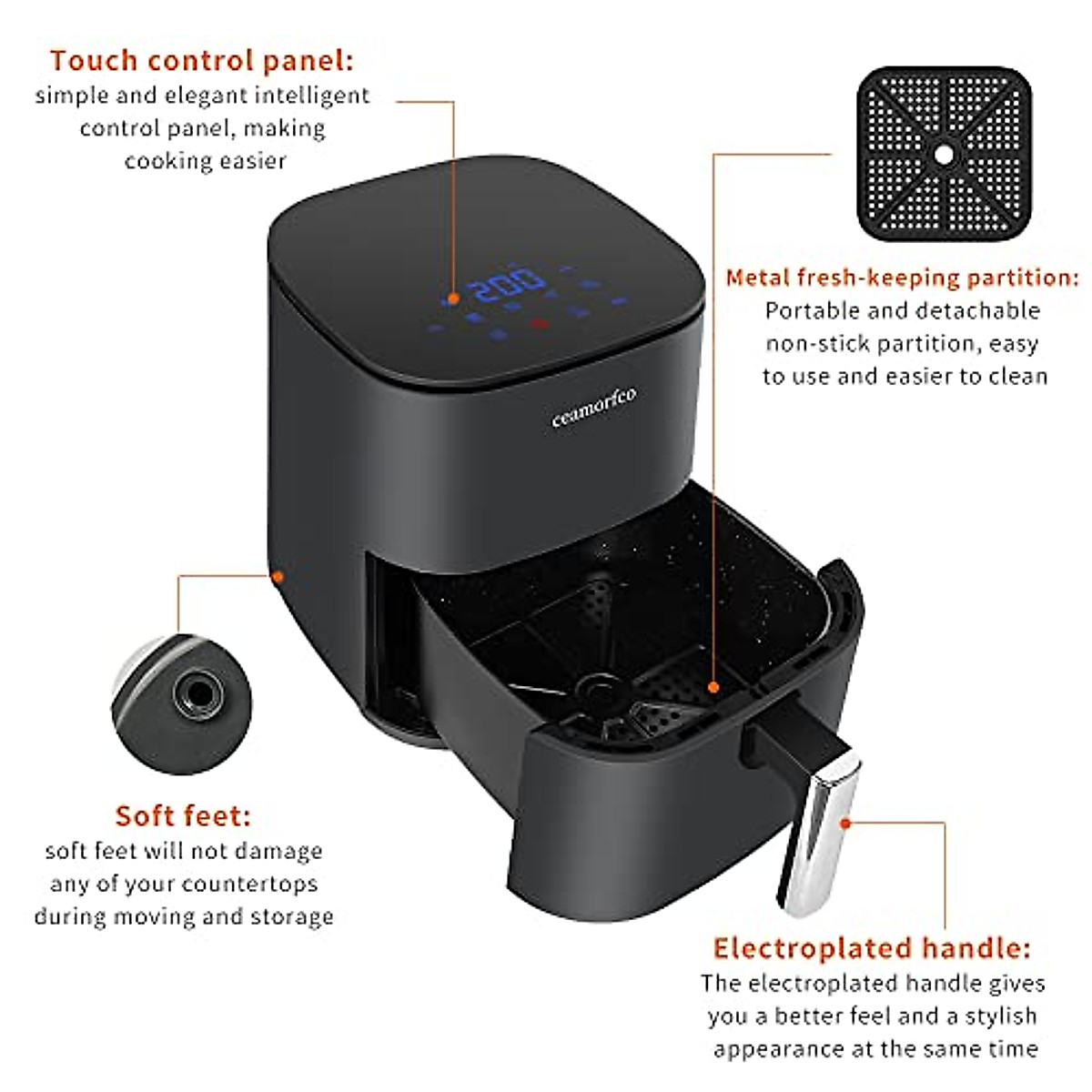 Touch control panel:
simple and elegant intelligent control panel, making cooking easier

200

ceamorfeo

Metal fresh-keeping partition:
Portable and detachable non-stick partition, easy to use and easier to clean

Soft feet:
soft feet will not damage any of your countertops during moving and storage

Electroplated handle:
The electroplated handle gives you a better feel and a stylish appearance at the same time