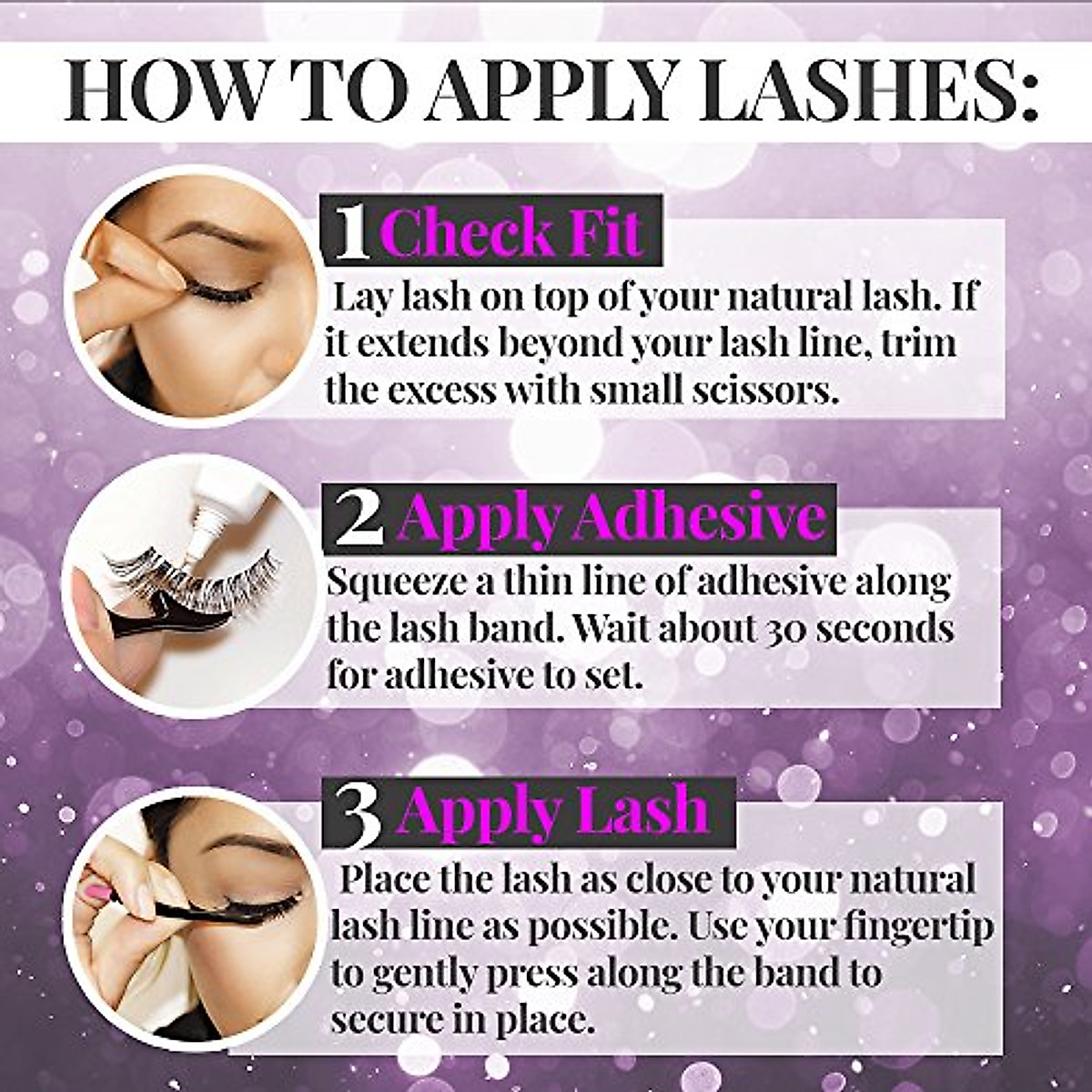 HOW TO APPLY LASHES:

1 Check Fit
Lay lash on top of your natural lash. If it extends beyond your lash line, trim the excess with small scissors.

2 Apply Adhesive
Squeeze a thin line of adhesive along the lash band. Wait about 30 seconds for adhesive to set.

3 Apply Lash
Place the lash as close to your natural lash line as possible. Use your fingertip to gently press along the band to secure in place.