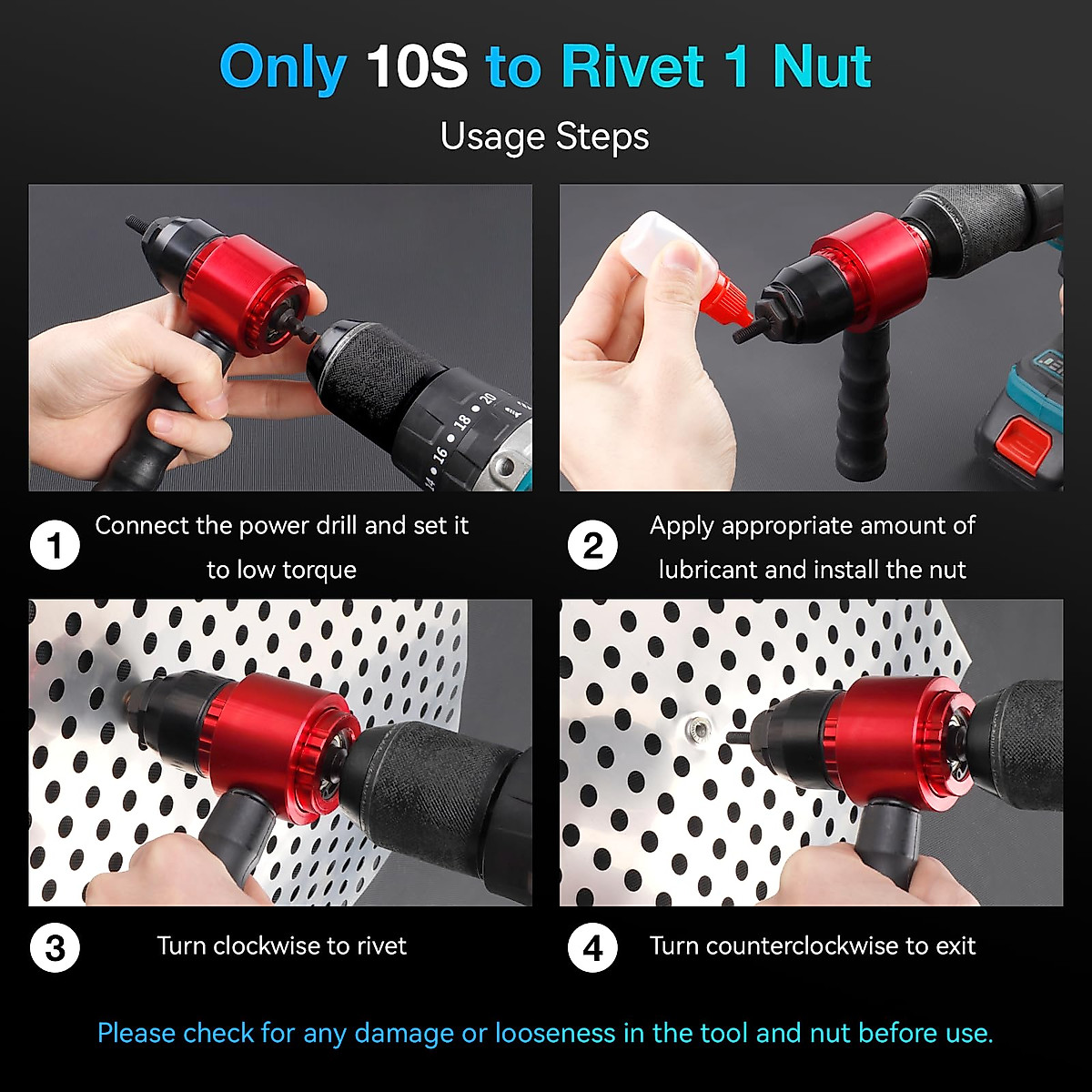 Only 10S to Rivet 1 Nut

Usage Steps

14 16 18 20

1 Connect the power drill and set it to low torque

2 Apply appropriate amount of lubricant and install the nut

3 Turn clockwise to rivet

4 Turn counterclockwise to exit

Please check for any damage or looseness in the tool and nut before use.