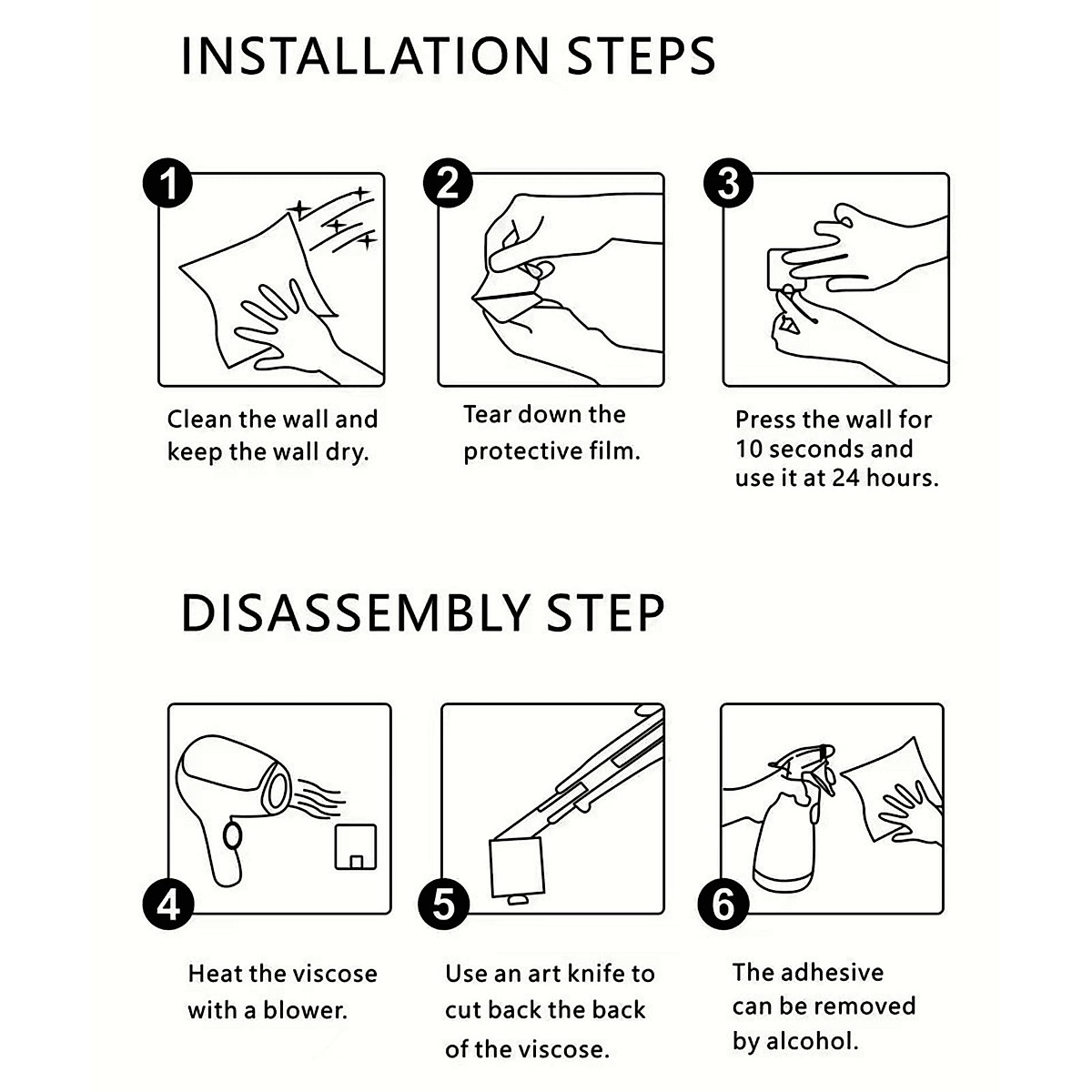 INSTALLATION STEPS

1

Clean the wall and keep the wall dry.

2

Tear down the protective film.

3

Press the wall for 10 seconds and use it at 24 hours.

DISASSEMBLY STEP

4

Heat the viscose with a blower.

5

Use an art knife to cut back the back of the viscose.

6

The adhesive can be removed by alcohol.