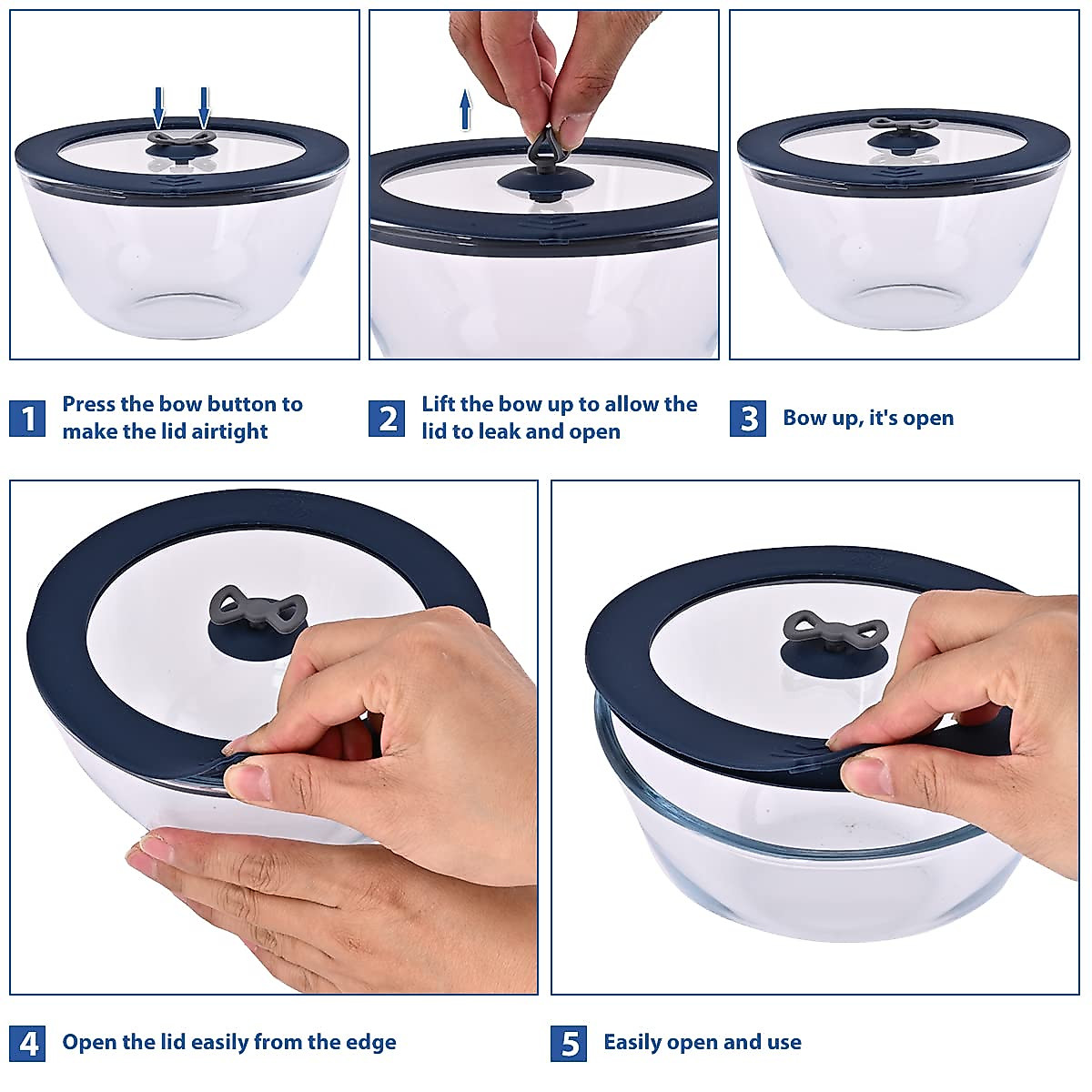 1 Press the bow button to make the lid airtight

2 Lift the bow up to allow the lid to leak and open

3 Bow up, it's open

4 Open the lid easily from the edge

5 Easily open and use