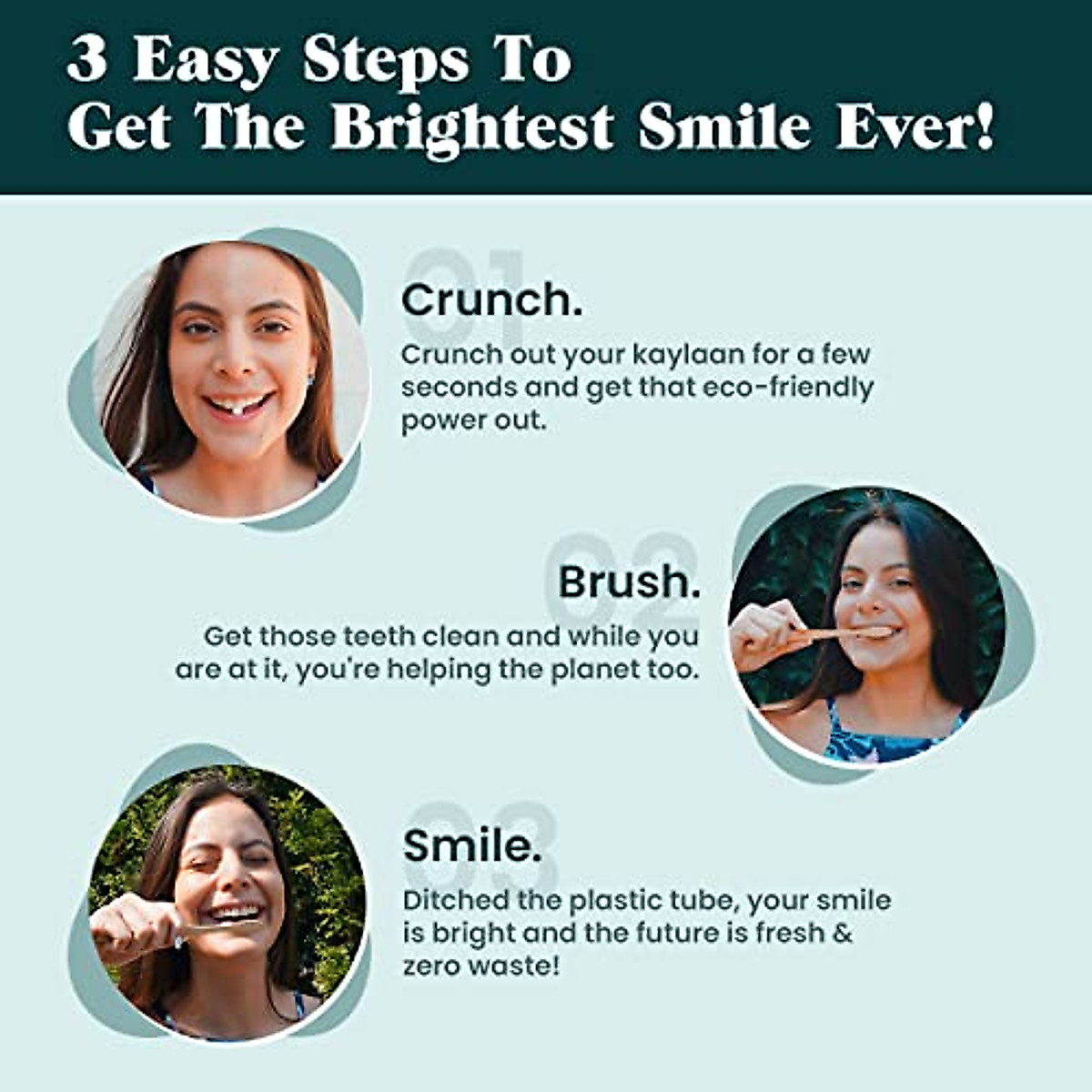 3 Easy Steps To Get The Brightest Smile Ever!

01

Crunch.

Crunch out your kaylaan for a few seconds and get that eco-friendly power out.

02

Brush.

Get those teeth clean and while you are at it, you're helping the planet too.

03

Smile.

Ditched the plastic tube, your smile is bright and the future is fresh & zero waste!