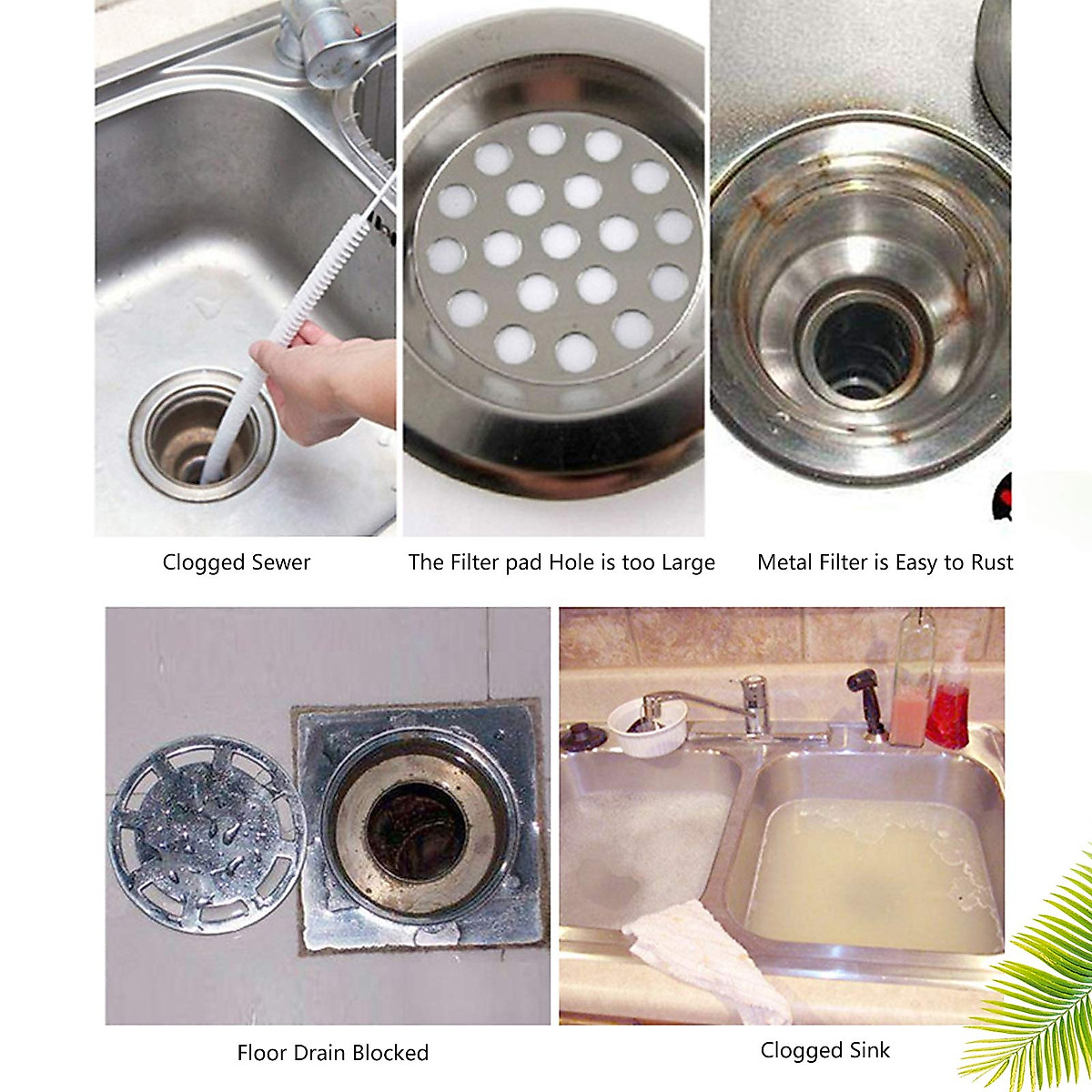 Clogged Sewer

The Filter pad Hole is too Large

Metal Filter is Easy to Rust

Floor Drain Blocked

Clogged Sink