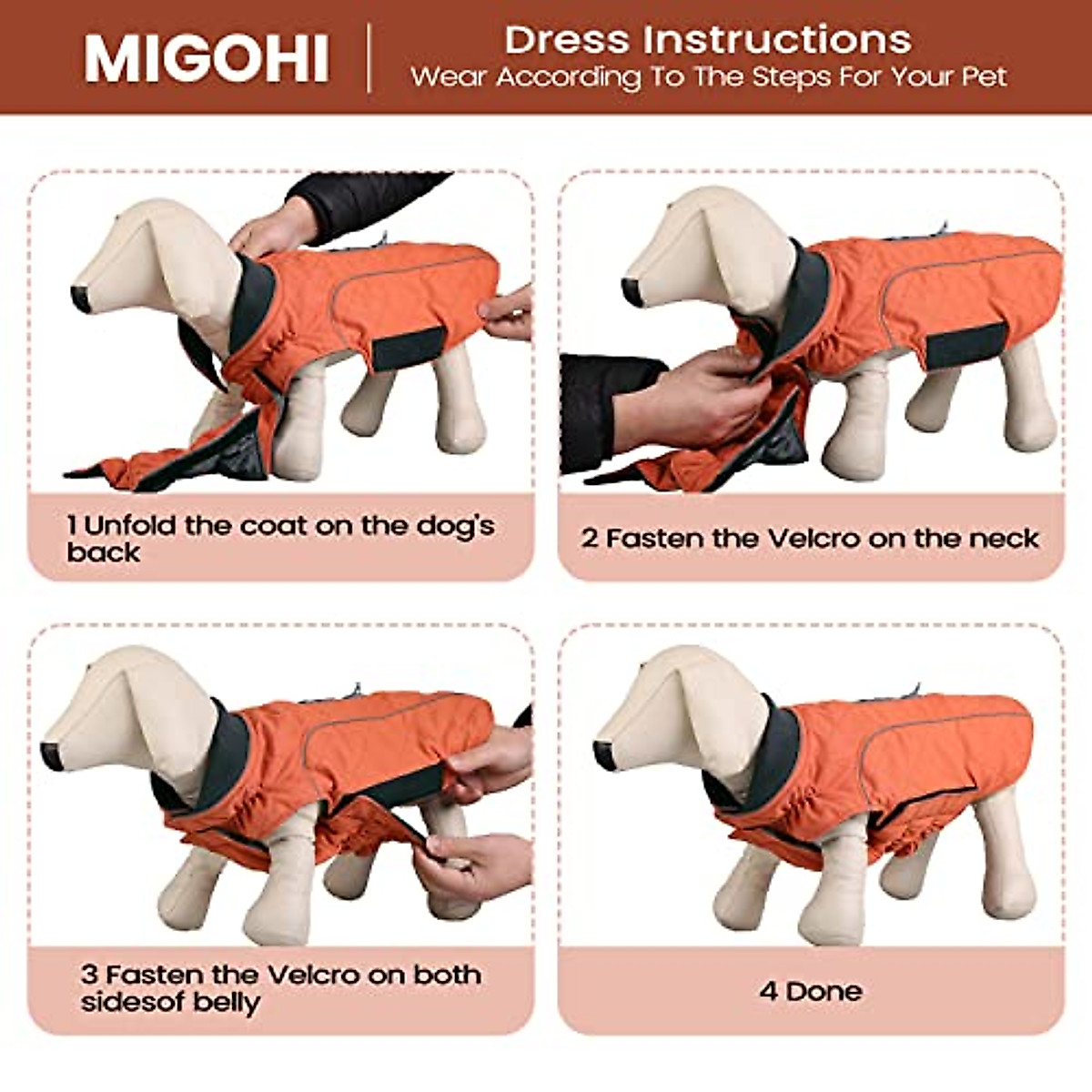 MIGOHI

Dress Instructions
Wear According To The Steps For Your Pet

1 Unfold the coat on the dog's back

2 Fasten the Velcro on the neck

3 Fasten the Velcro on both sidesof belly

4 Done