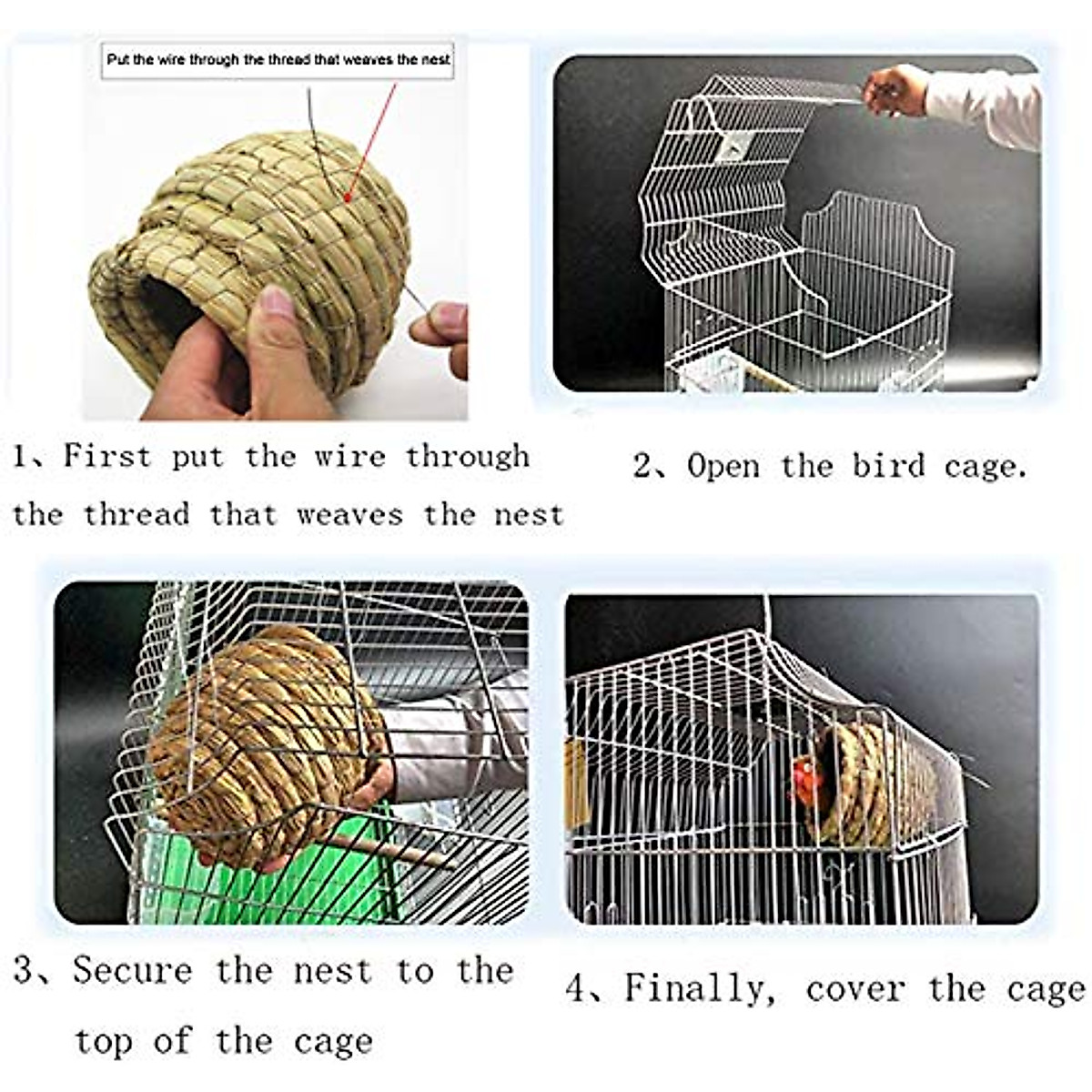 Put the wire through the thread that weaves the nest

1、First put the wire through the thread that weaves the nest

2、Open the bird cage.

3、Secure the nest to the top of the cage

4、Finally, cover the cage