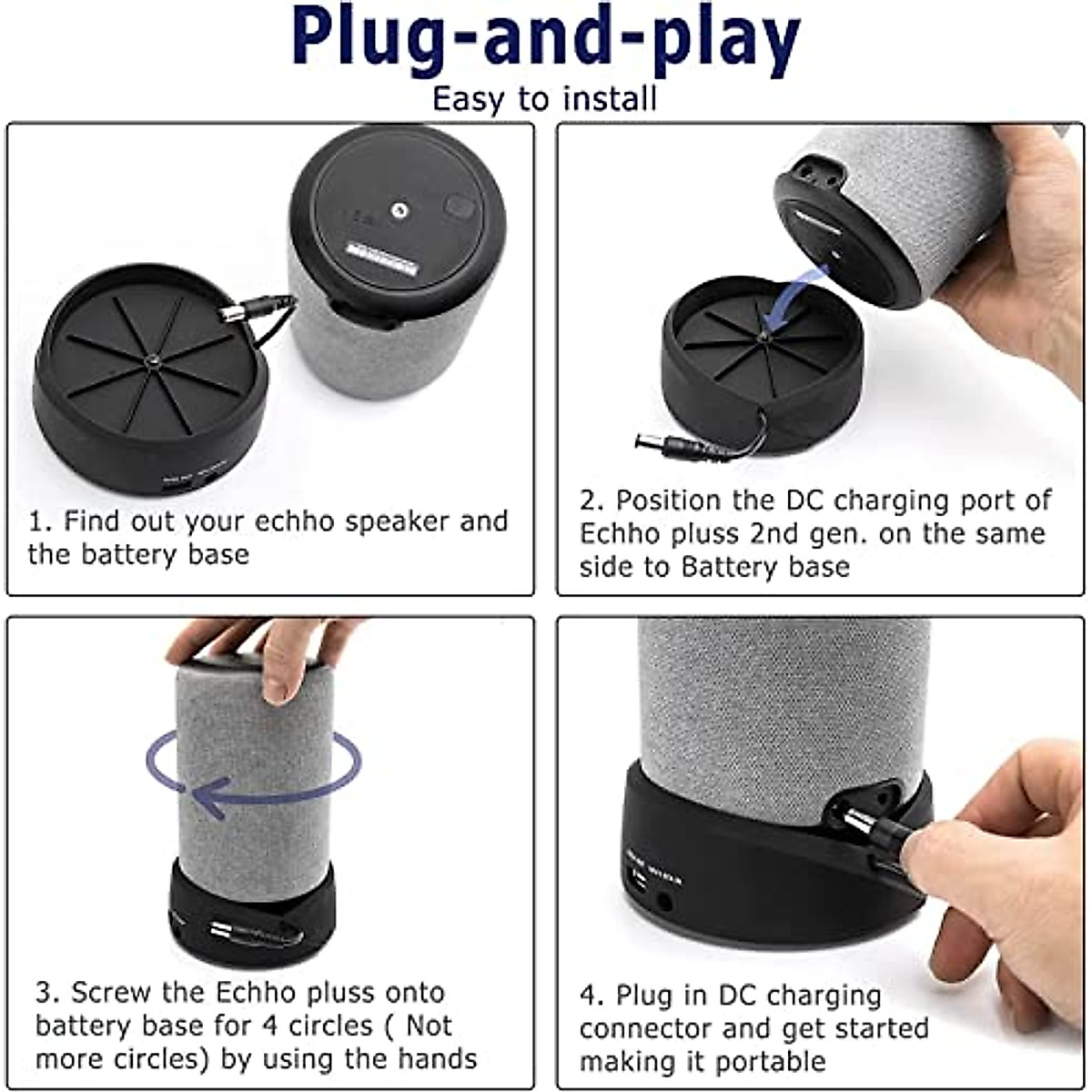 Plug-and-play
Easy to install

1. Find out your echho speaker and the battery base

2. Position the DC charging port of Echho pluss 2nd gen. on the same side to Battery base

3. Screw the Echho pluss onto battery base for 4 circles ( Not more circles) by using the hands

4. Plug in DC charging connector and get started making it portable