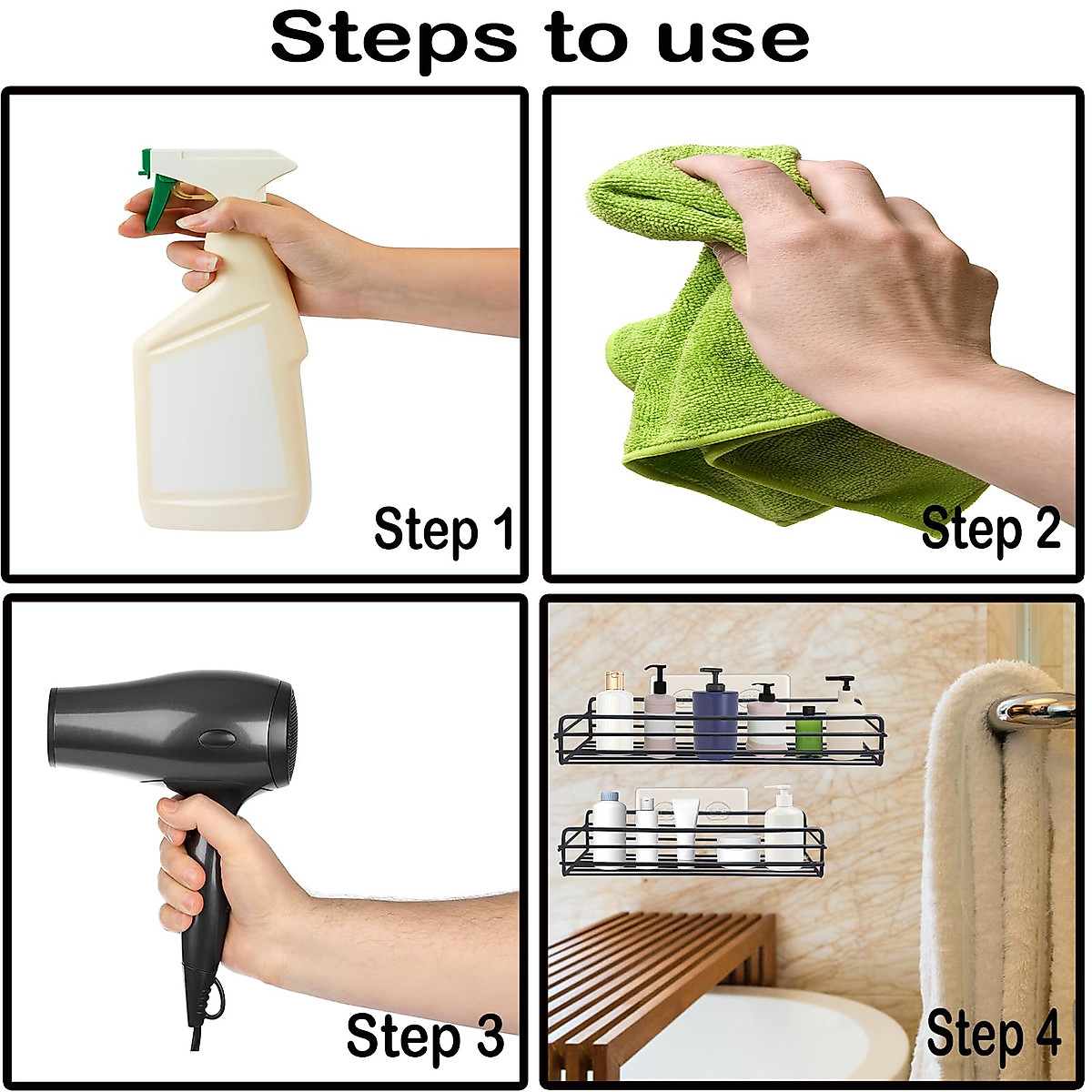 Steps to use

Step 1

Step 2

Step 3

Step 4