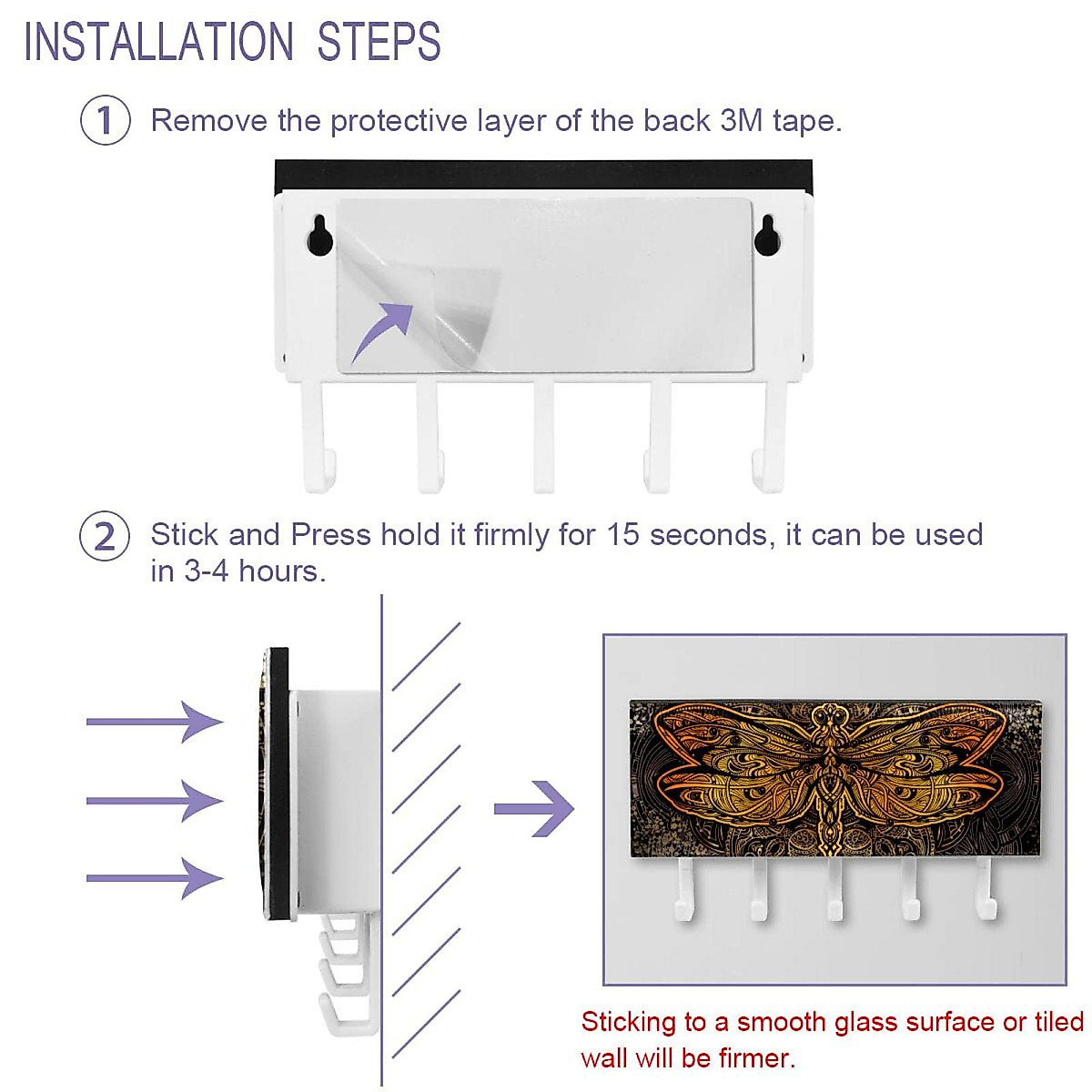 INSTALLATION STEPS

1 Remove the protective layer of the back 3M tape.

2 Stick and Press hold it firmly for 15 seconds, it can be used in 3-4 hours.

Sticking to a smooth glass surface or tiled wall will be firmer.