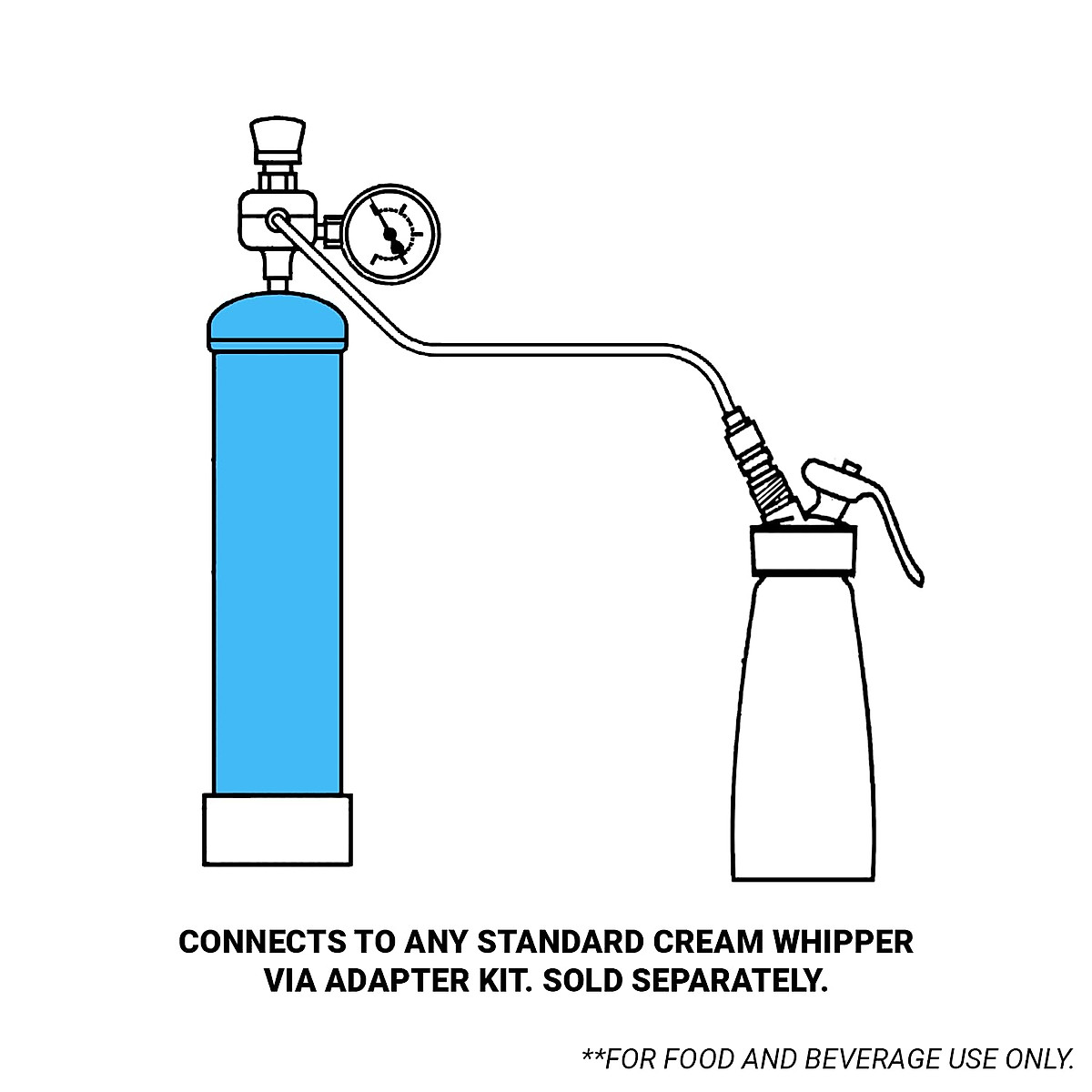 CONNECTS TO ANY STANDARD CREAM WHIPPER VIA ADAPTER KIT. SOLD SEPARATELY.

**FOR FOOD AND BEVERAGE USE ONLY.