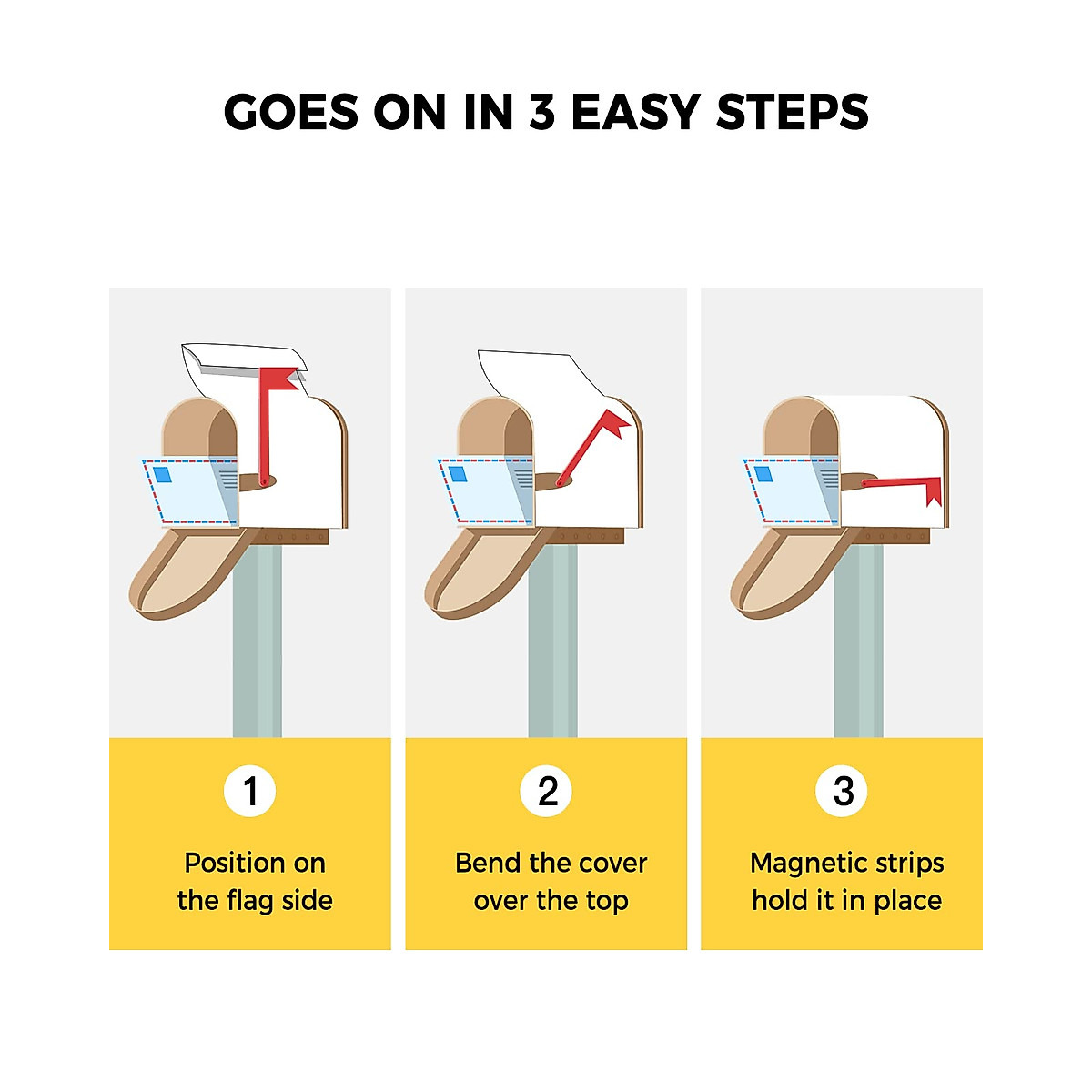 GOES ON IN 3 EASY STEPS

1

Position on the flag side

2

Bend the cover over the top

3

Magnetic strips hold it in place