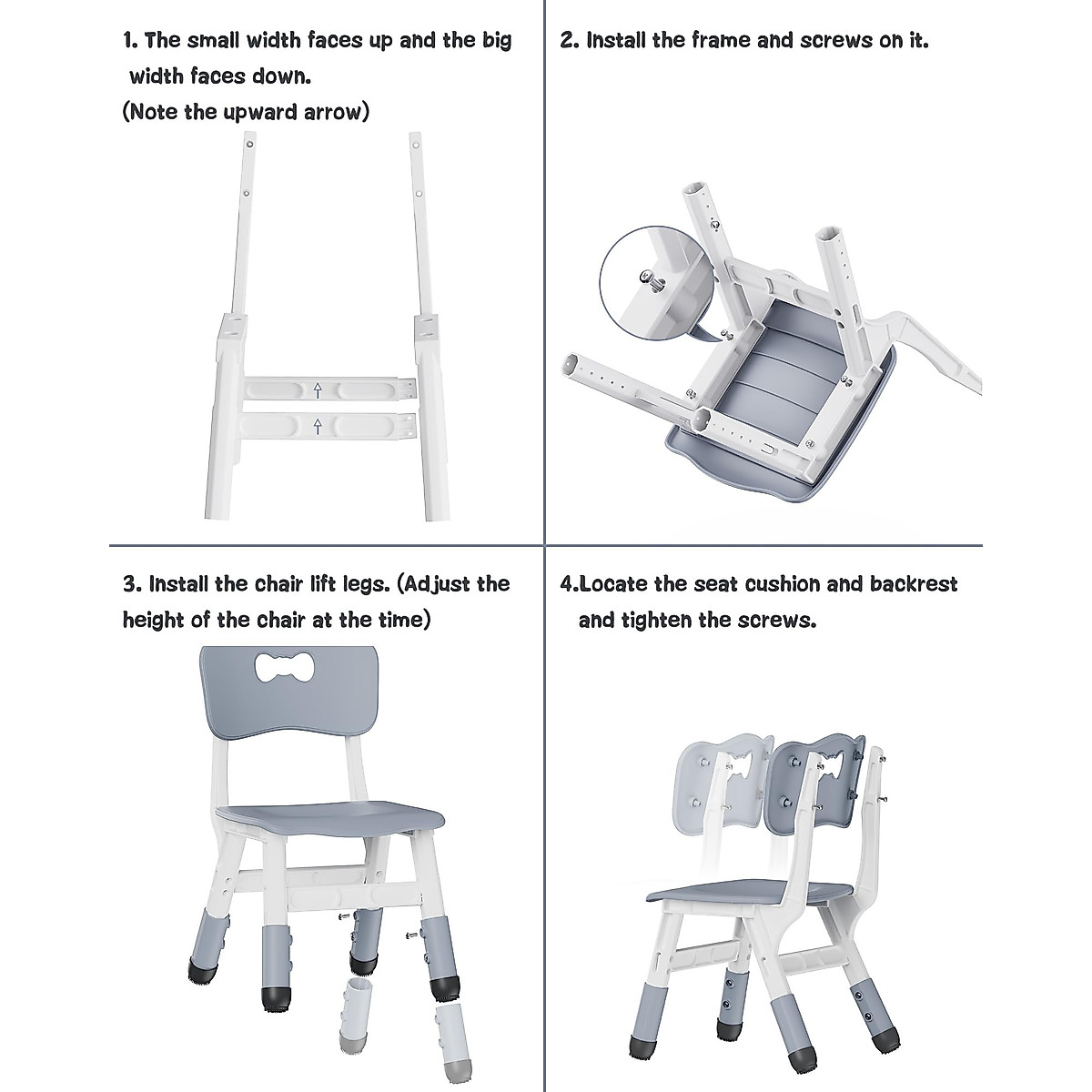 1. The small width faces up and the big width faces down.
(Note the upward arrow)

2. Install the frame and screws on it.

3. Install the chair lift legs. (Adjust the height of the chair at the time)

4.Locate the seat cushion and backrest and tighten the screws.