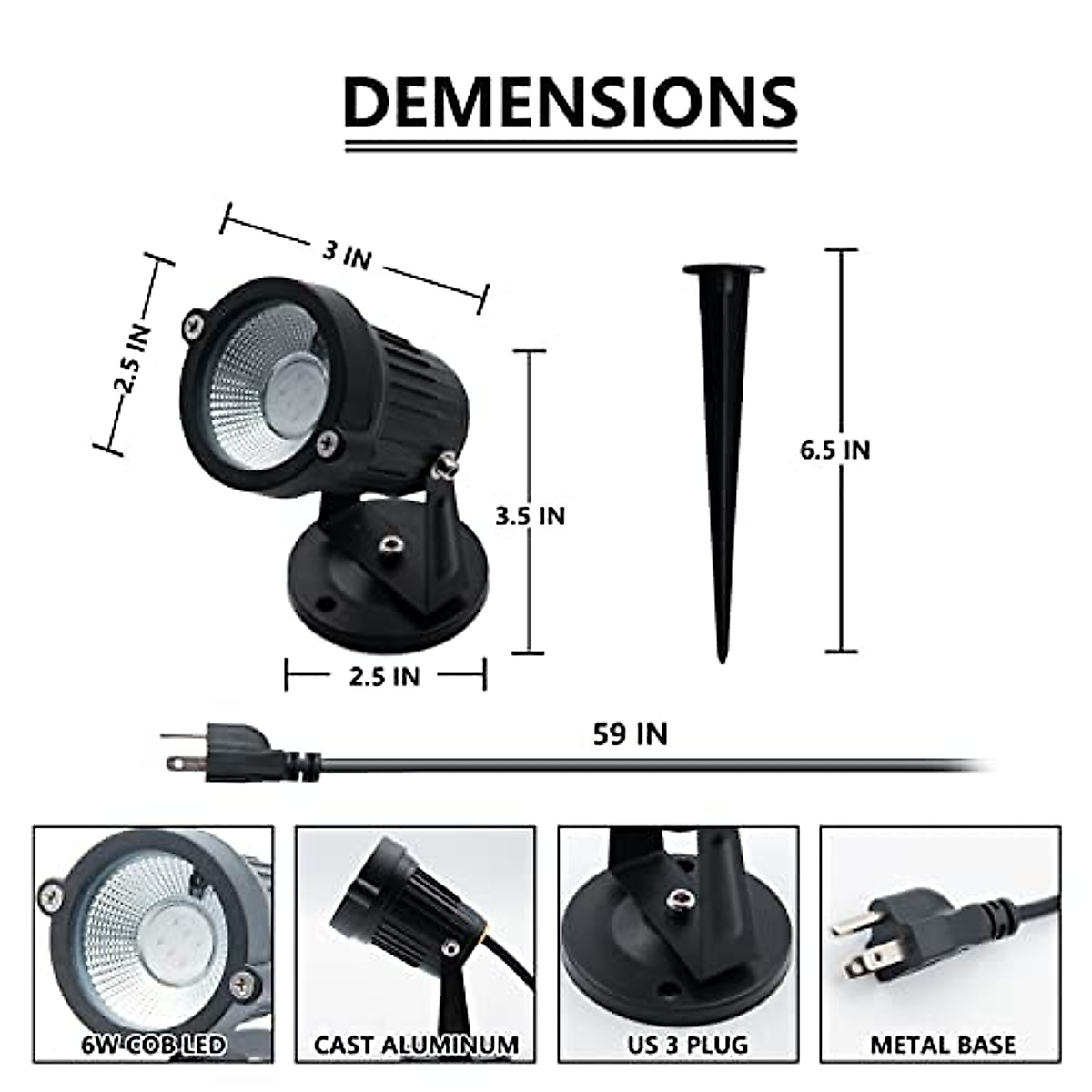 DEMENSIONS

3 IN

2.5 IN

3.5 IN

2.5 IN

6.5 IN

59 IN

6W COB LED

CAST ALUMINUM

US 3 PLUG

METAL BASE