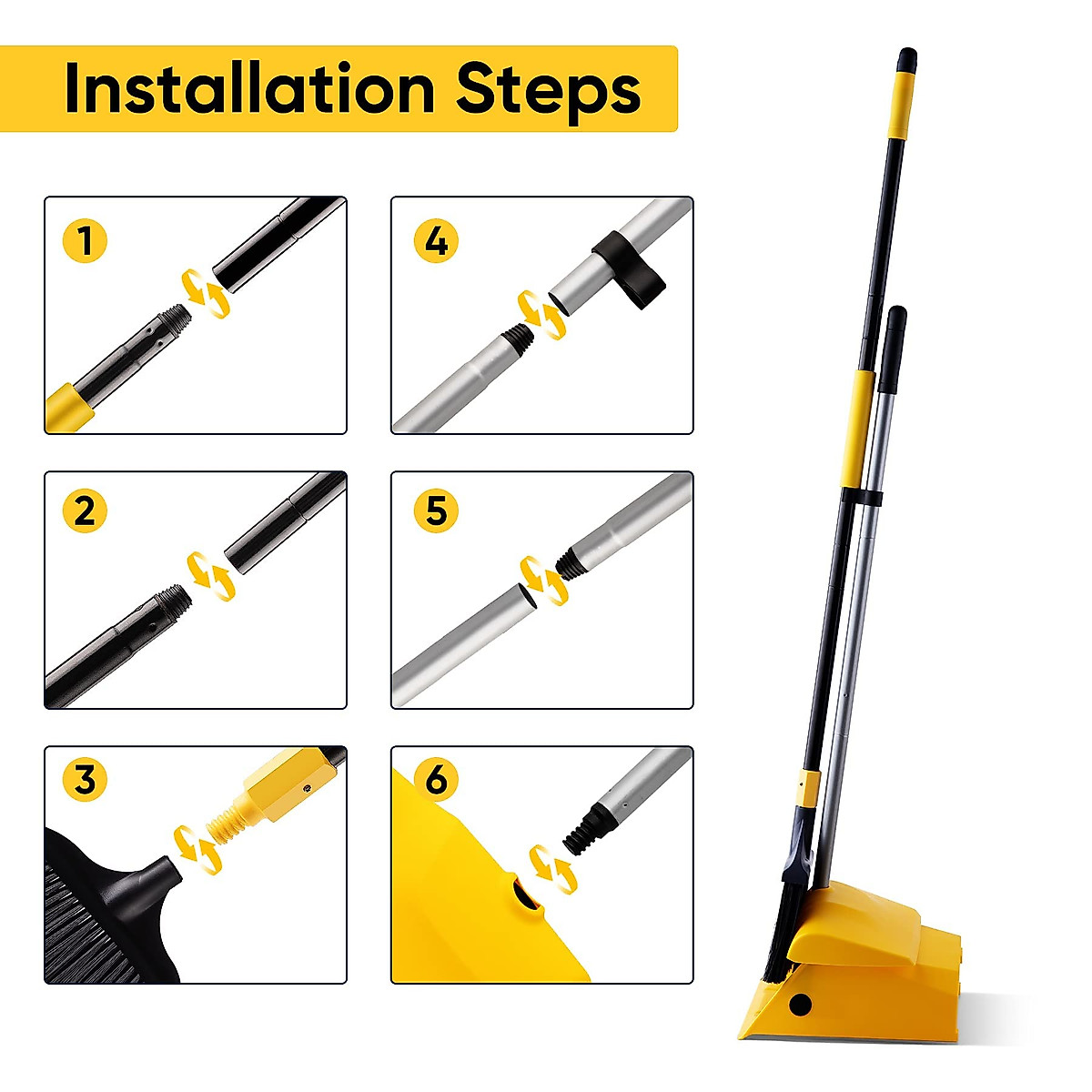 Installation Steps

1

4

2

5

3

6