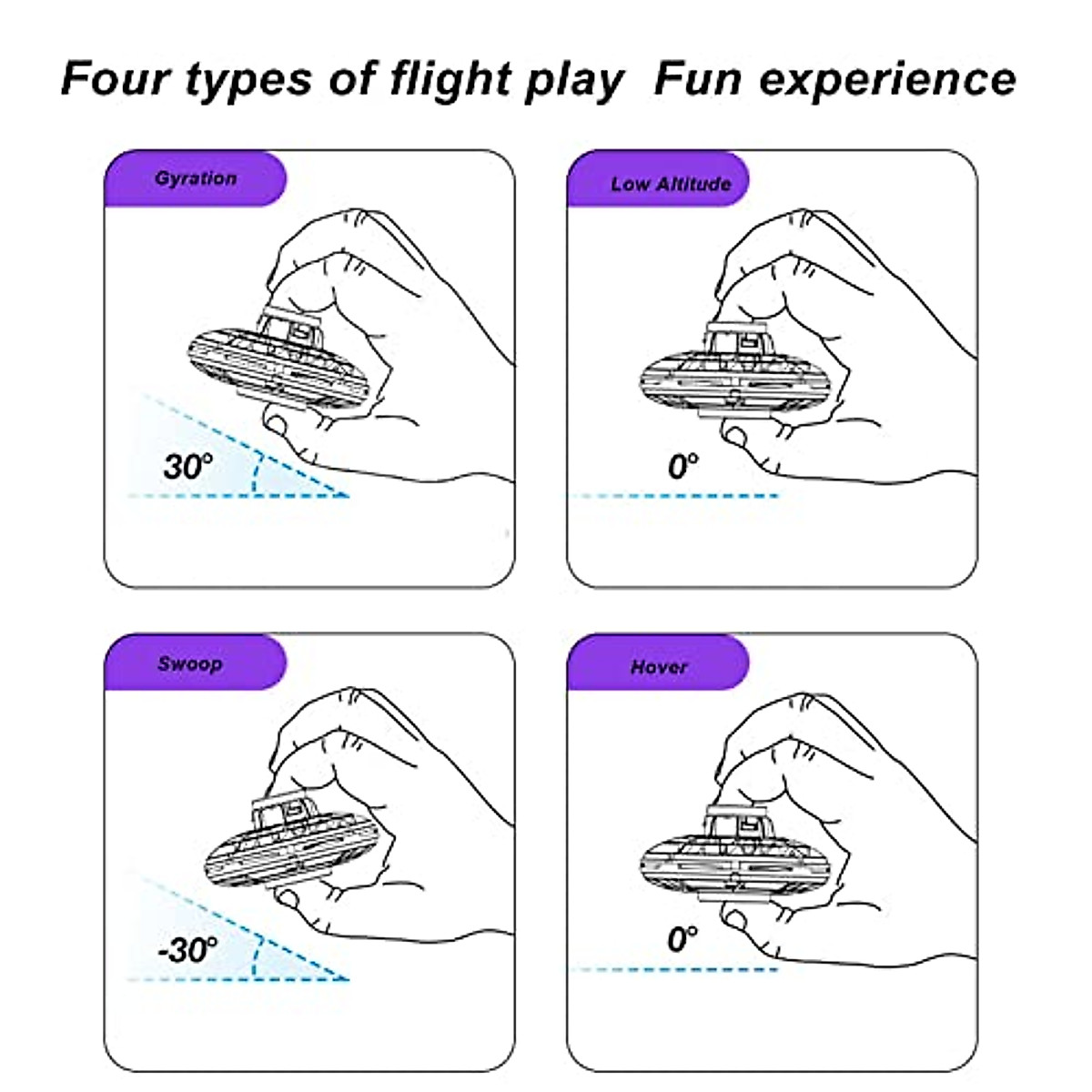 Four types of flight play Fun experience

Gyration

30°

Low Altitude

0°

Swoop

-30°

Hover

0°