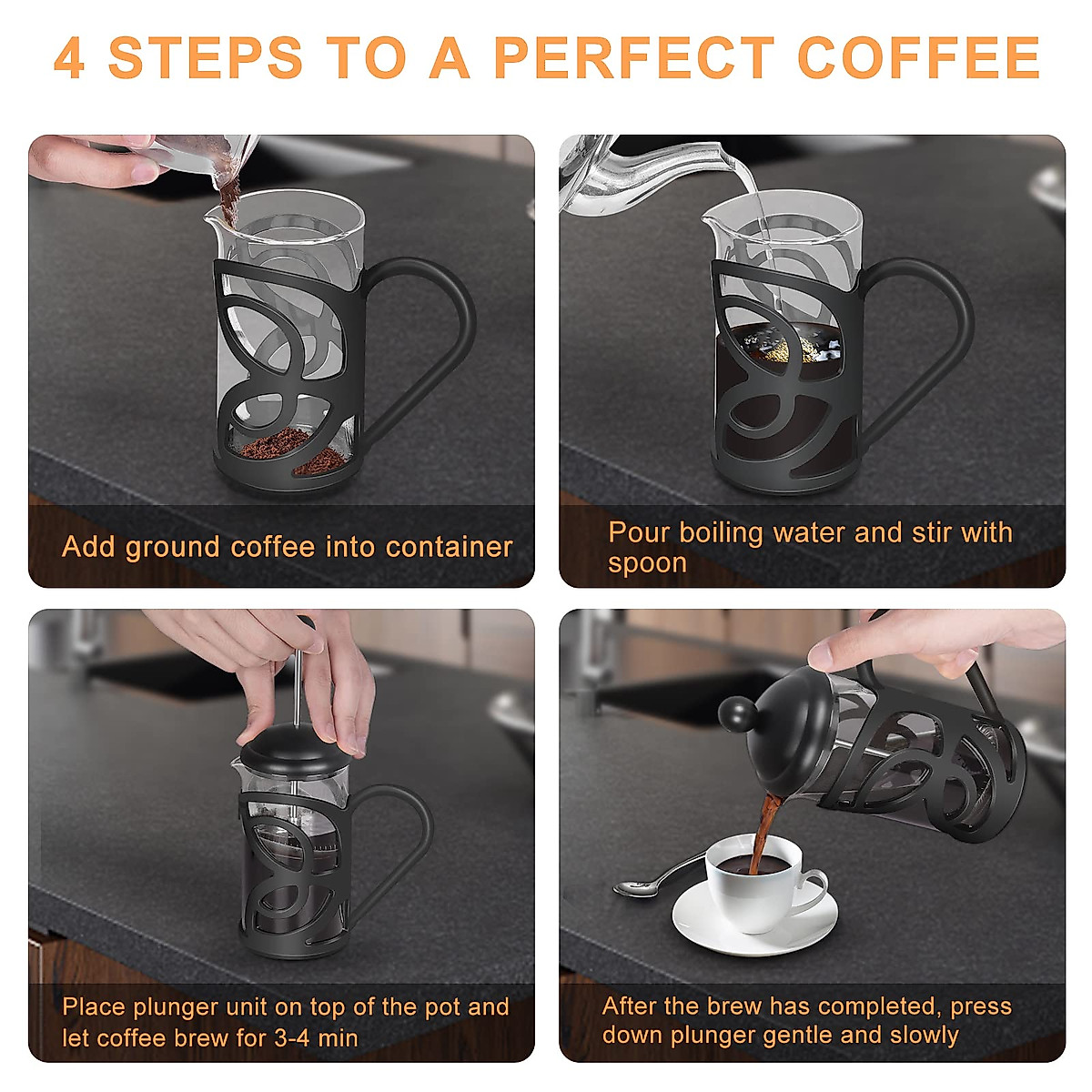 4 STEPS TO A PERFECT COFFEE

Add ground coffee into container

Pour boiling water and stir with spoon

Place plunger unit on top of the pot and let coffee brew for 3-4 min

After the brew has completed, press down plunger gentle and slowly