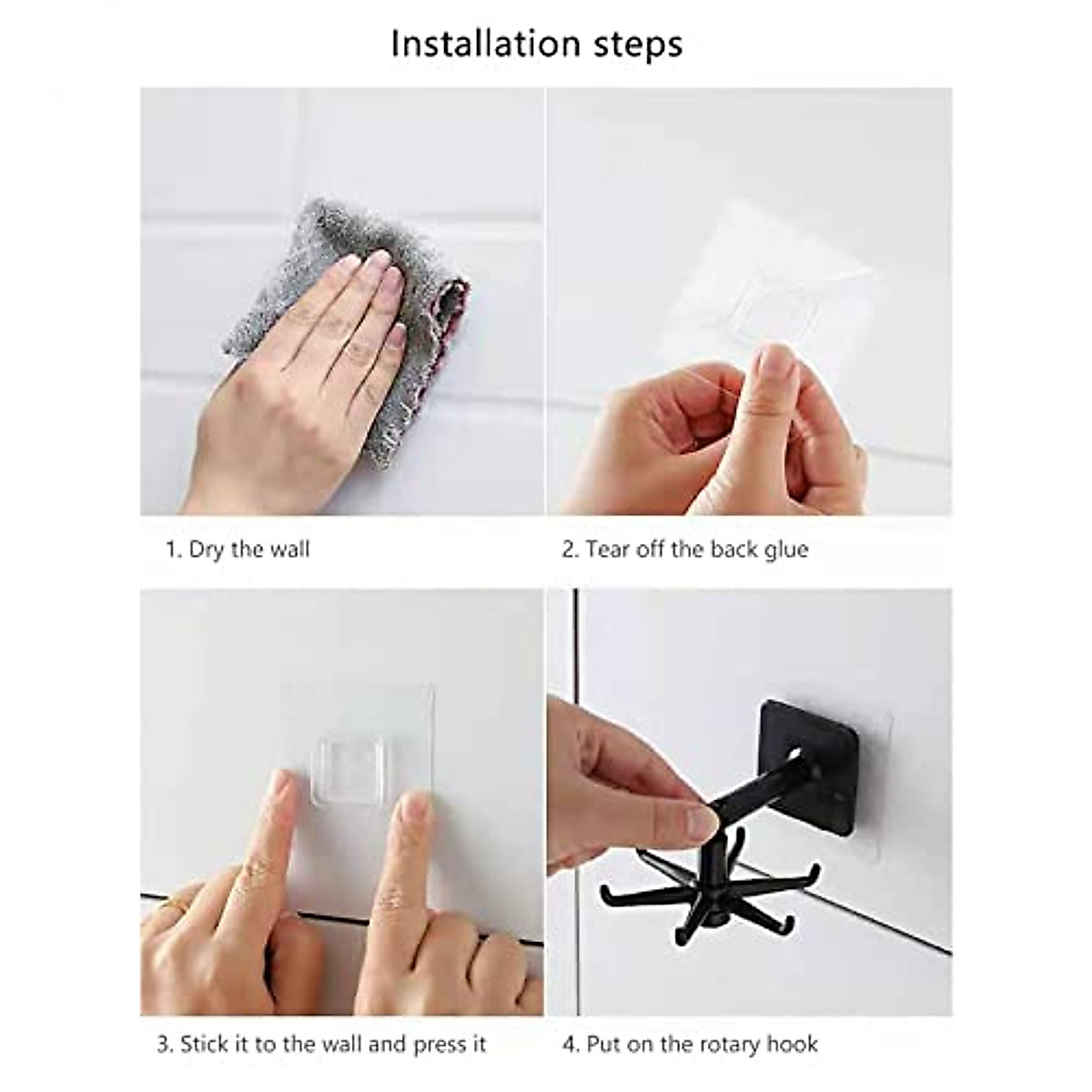 Installation steps

1. Dry the wall

2. Tear off the back glue

3. Stick it to the wall and press it

4. Put on the rotary hook