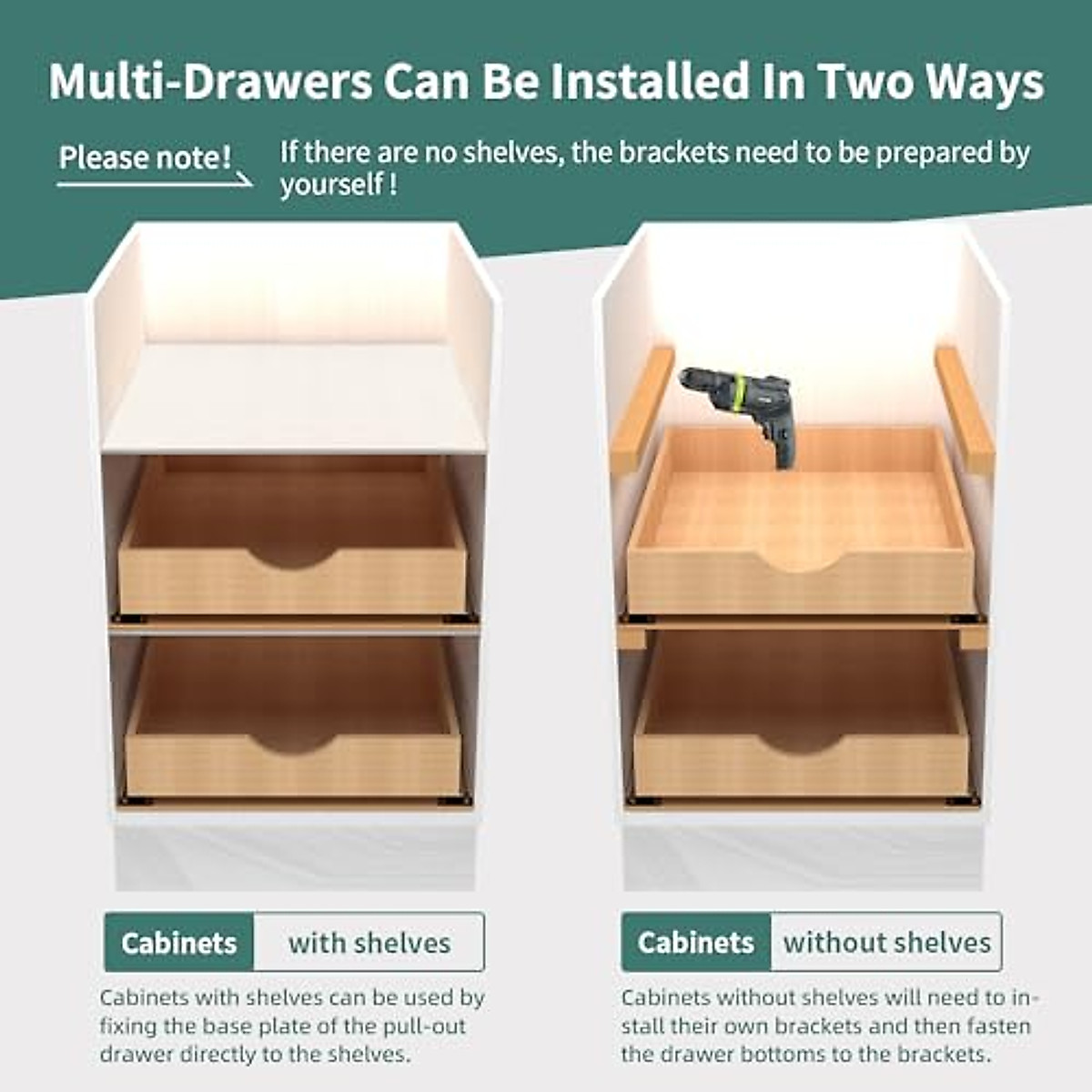 Multi-Drawers Can Be Installed In Two Ways

Please note!

If there are no shelves, the brackets need to be prepared by yourself !

Cabinets with shelves

Cabinets with shelves can be used by fixing the base plate of the pull-out drawer directly to the shelves.

Cabinets without shelves

Cabinets without shelves will need to install their own brackets and then fasten the drawer bottoms to the brackets.