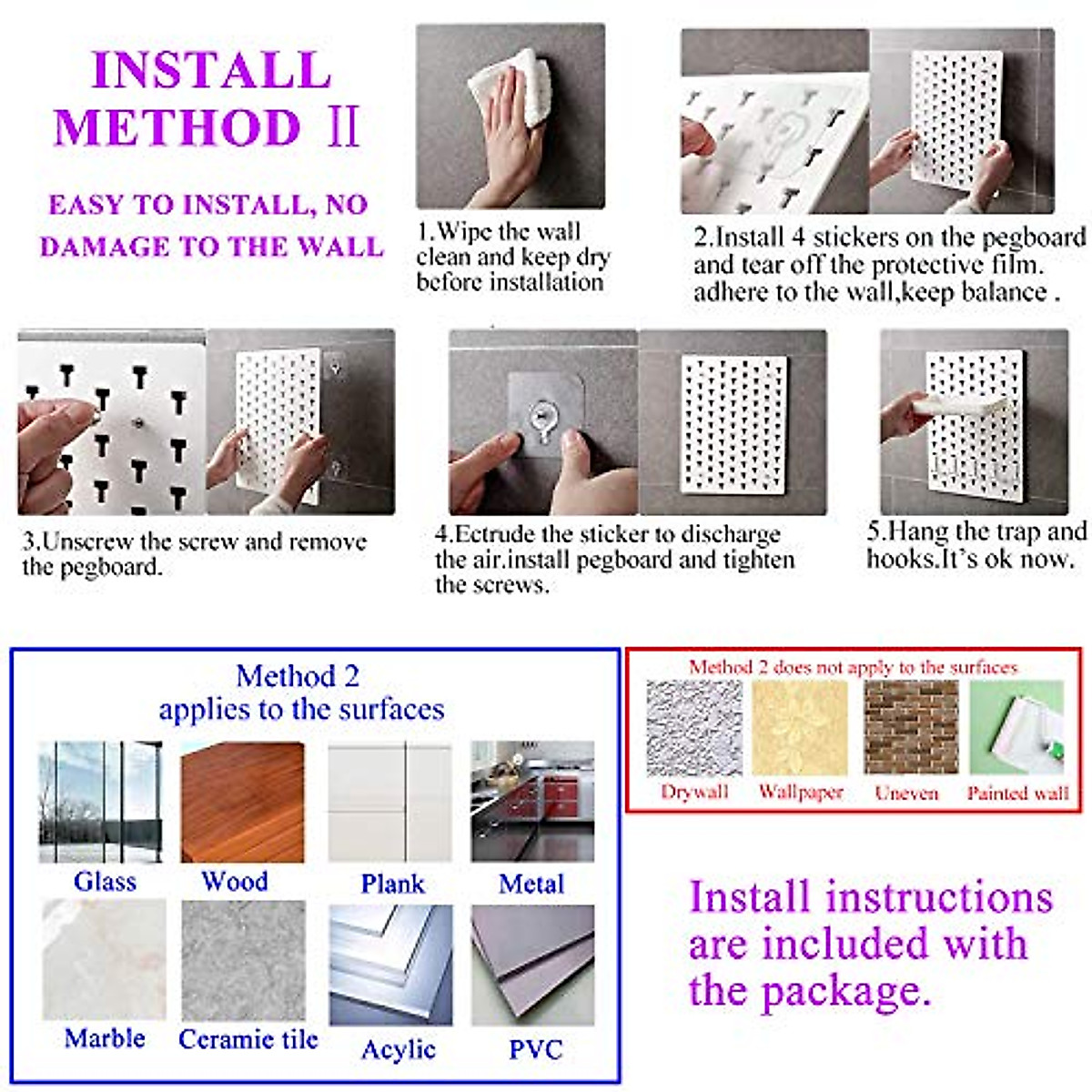 INSTALL METHOD Ⅱ

EASY TO INSTALL, NO DAMAGE TO THE WALL

1.Wipe the wall clean and keep dry before installation

2.Install 4 stickers on the pegboard and tear off the protective film. adhere to the wall,keep balance .

3.Unscrew the screw and remove the pegboard.

4.Ectrude the sticker to discharge the air.install pegboard and tighten the screws.

5.Hang the trap and hooks.It's ok now.

Method 2 applies to the surfaces

Glass

Wood

Plank

Metal

Marble

Ceramie tile

Acylic

PVC

Method 2 does not apply to the surfaces

Drywall

Wallpaper

Uneven

Painted wall

Install instructions are included with the package.