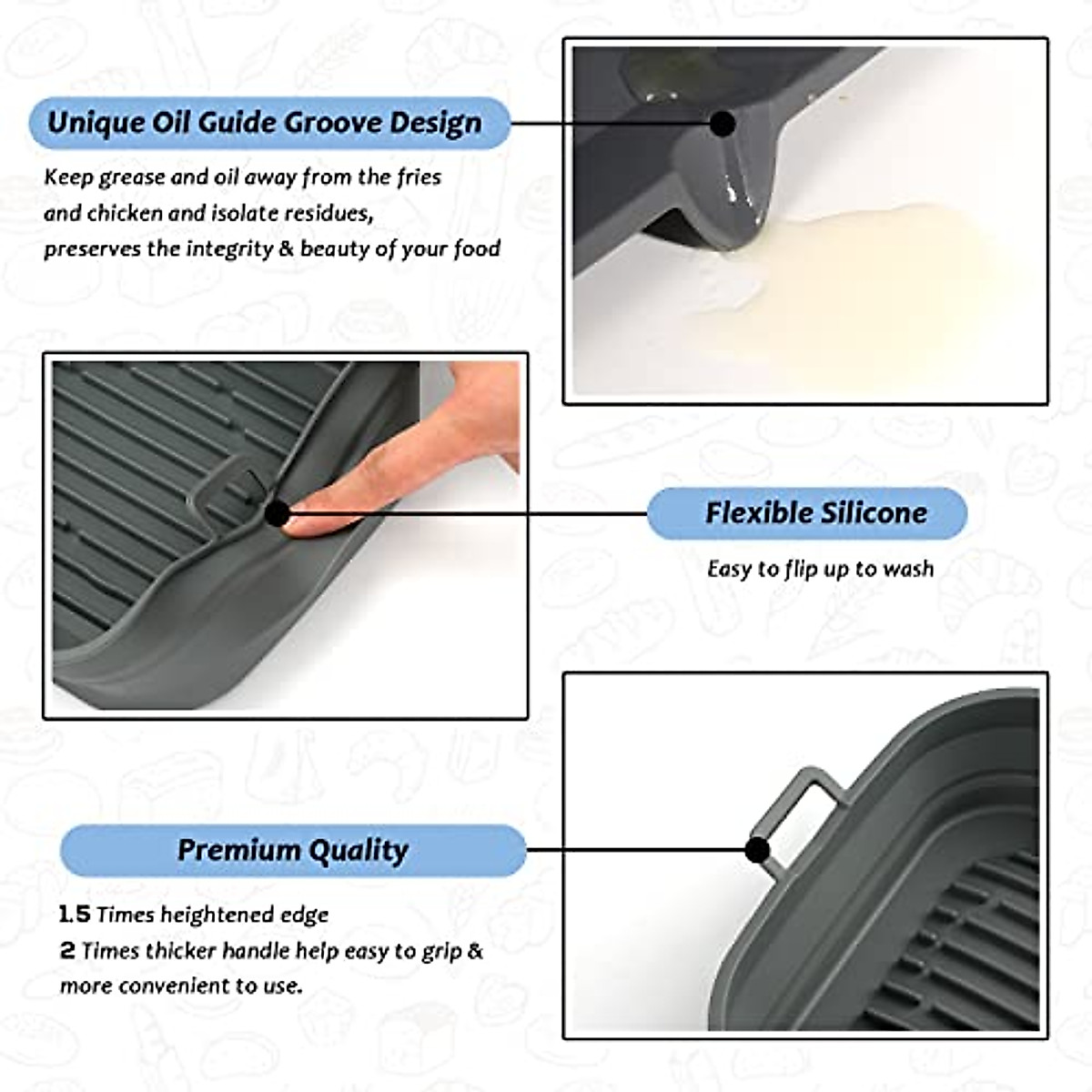 Unique Oil Guide Groove Design

Keep grease and oil away from the fries and chicken and isolate residues, preserves the integrity & beauty of your food

Flexible Silicone

Easy to flip up to wash

Premium Quality

1.5 Times heightened edge
2 Times thicker handle help easy to grip & more convenient to use.