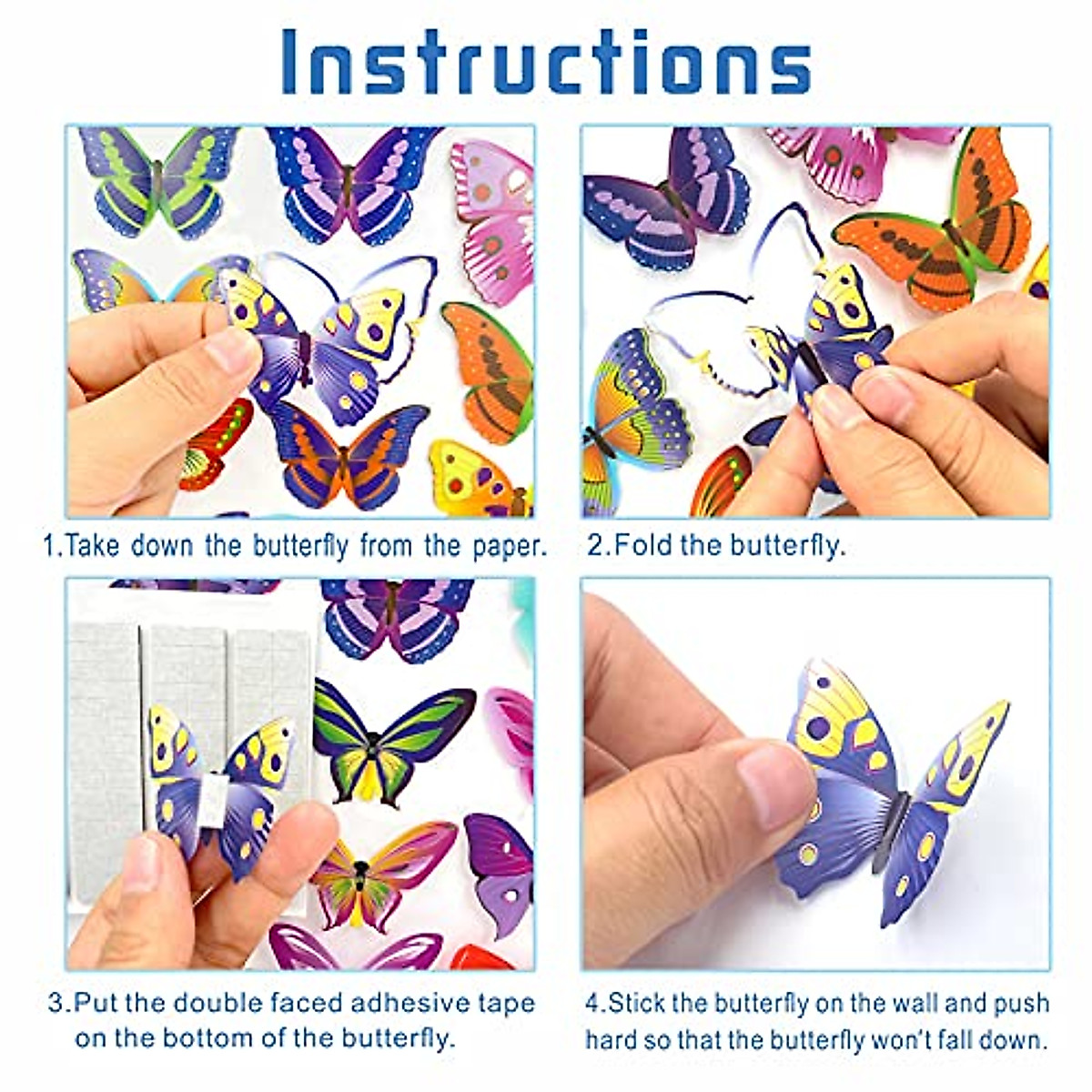 Instructions

1.Take down the butterfly from the paper.

2.Fold the butterfly.

3.Put the double faced adhesive tape on the bottom of the butterfly.

4.Stick the butterfly on the wall and push hard so that the butterfly won't fall down.