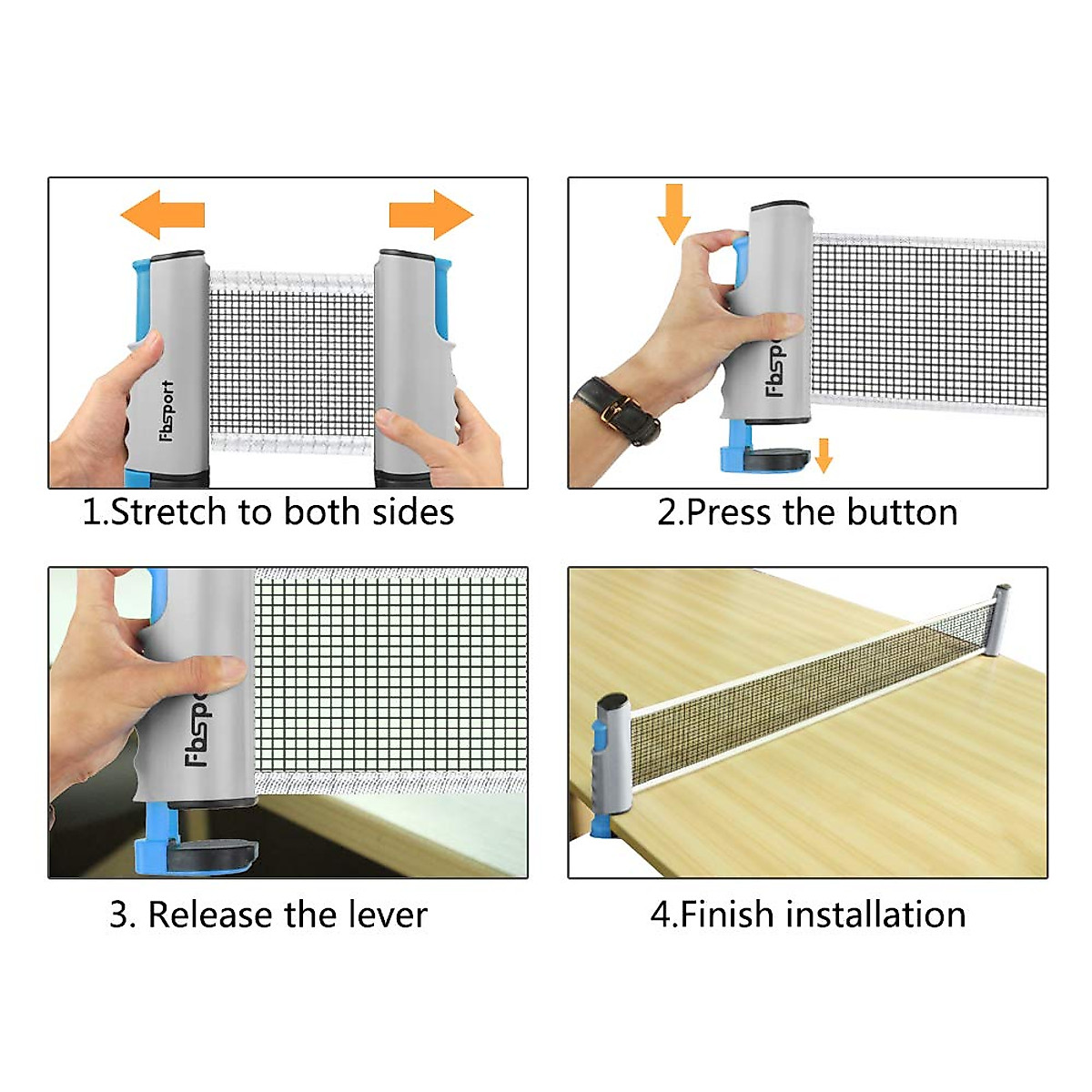 Fbsport

1.Stretch to both sides

Fbsp

2.Press the button

Fbsp

3. Release the lever

4.Finish installation