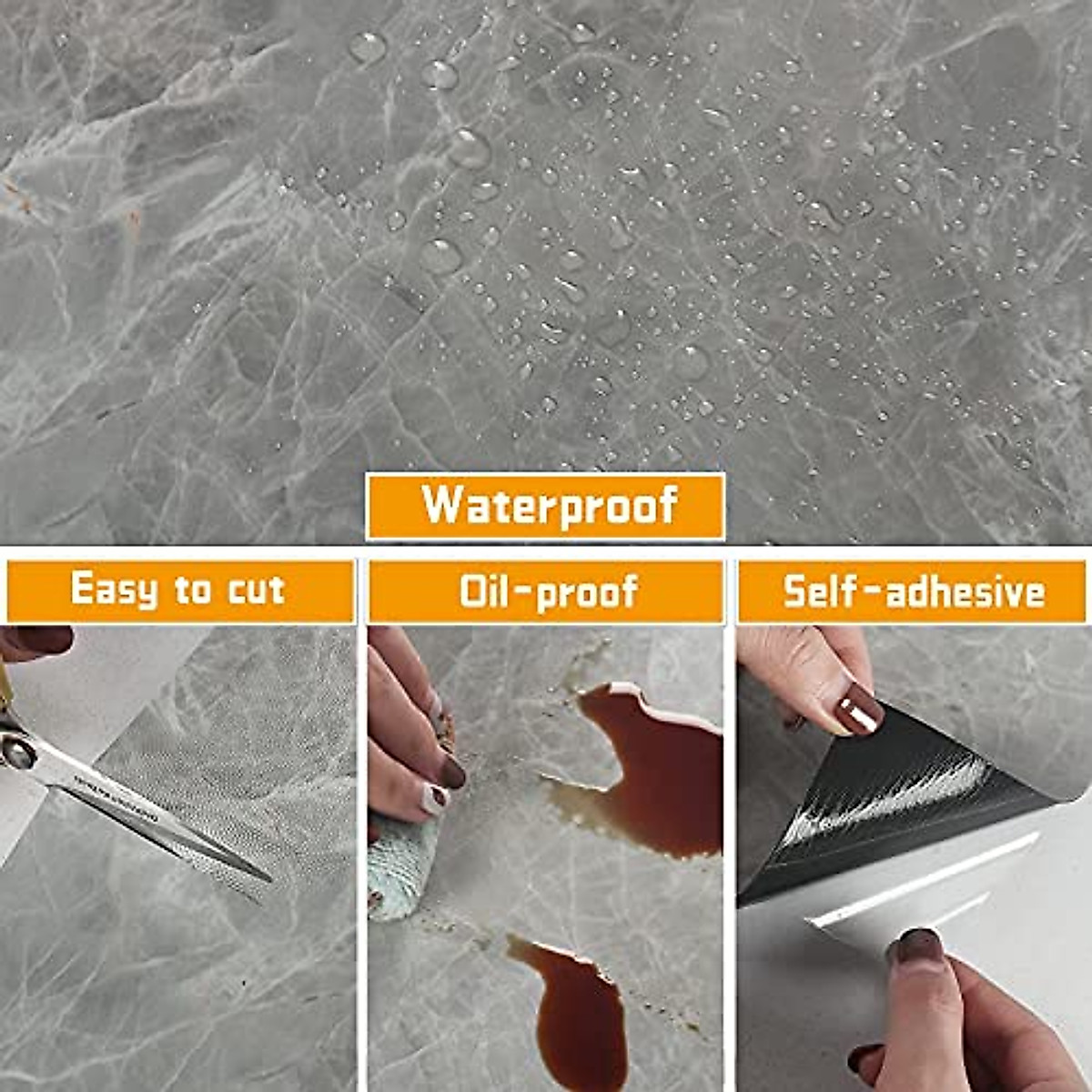 Waterproof

Easy to cut

Oil-proof

Self-adhesive