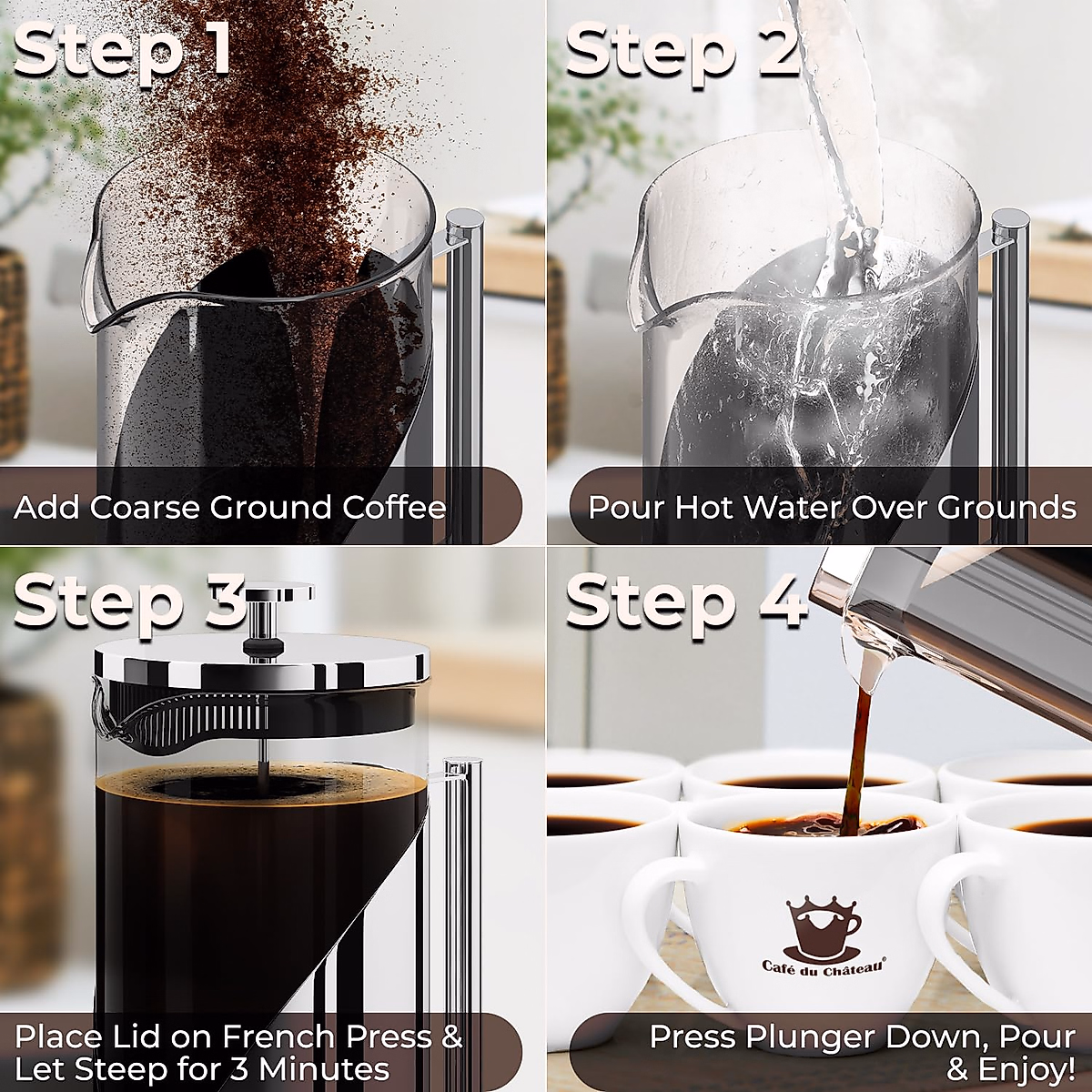 Step 1

Add Coarse Ground Coffee

Step 2

Pour Hot Water Over Grounds

Step 3

Place Lid on French Press & Let Steep for 3 Minutes

Step 4

Café du Château®

Press Plunger Down, Pour & Enjoy!