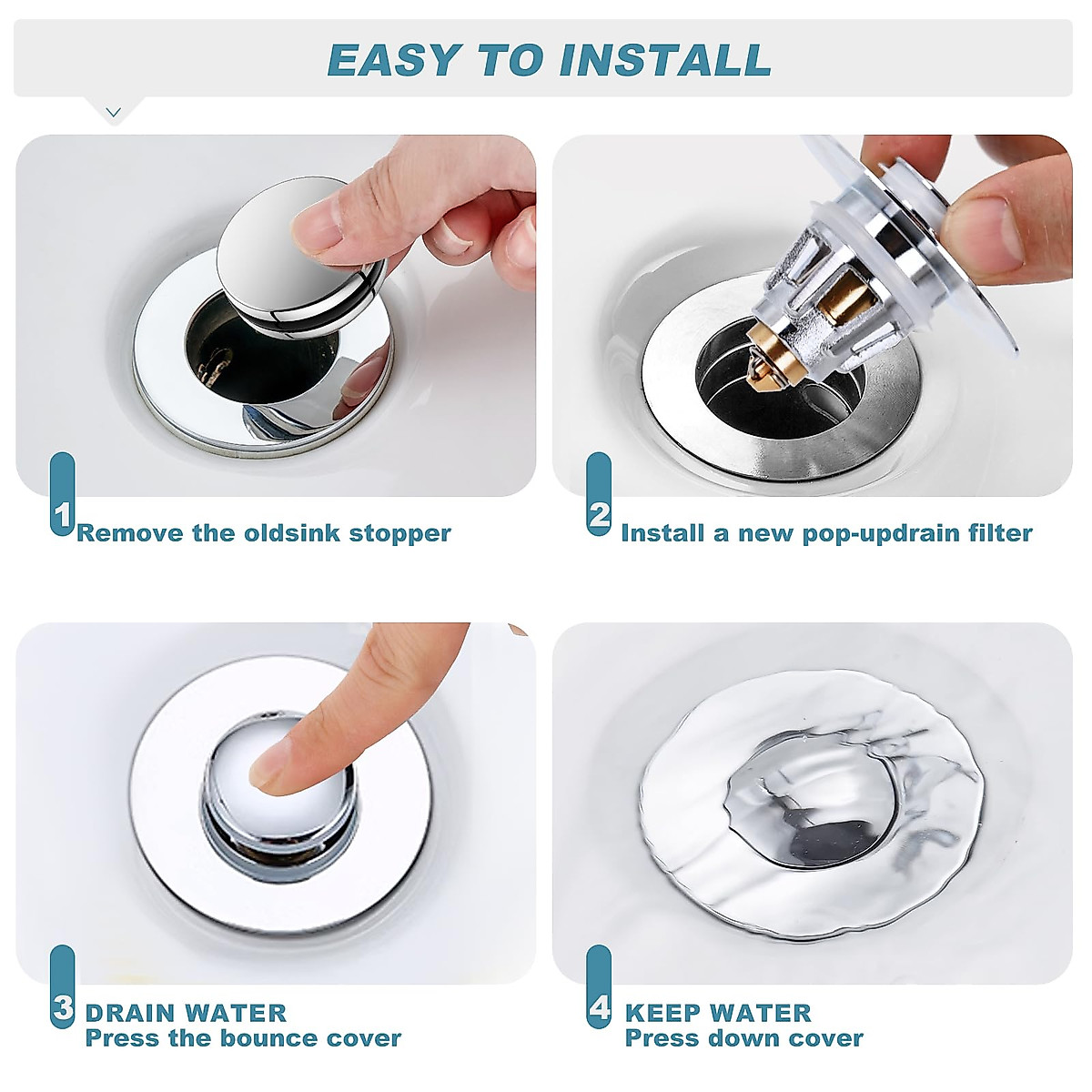 EASY TO INSTALL

1 Remove the oldsink stopper

2 Install a new pop-updrain filter

3 DRAIN WATER
Press the bounce cover

4 KEEP WATER
Press down cover